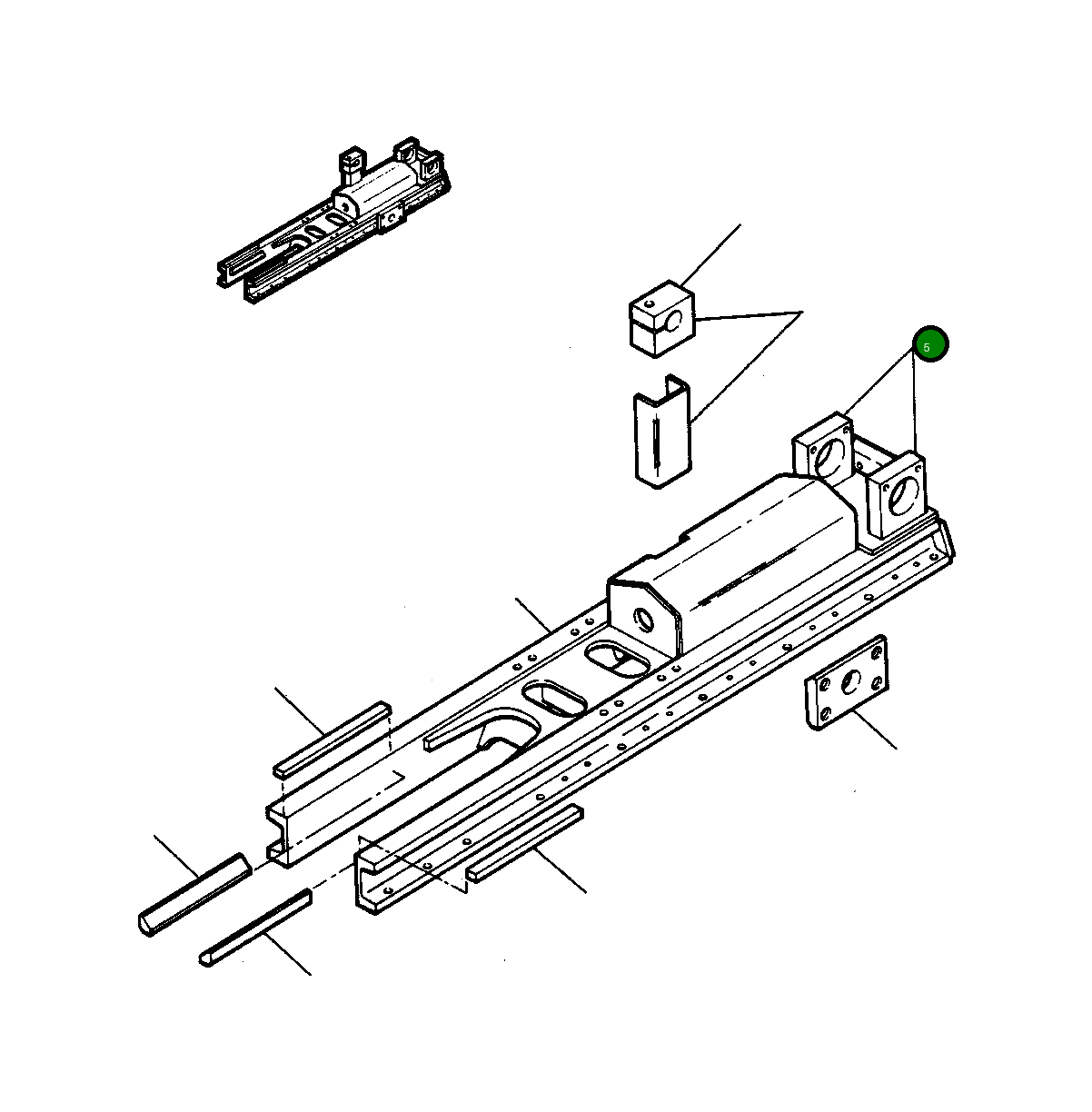 5