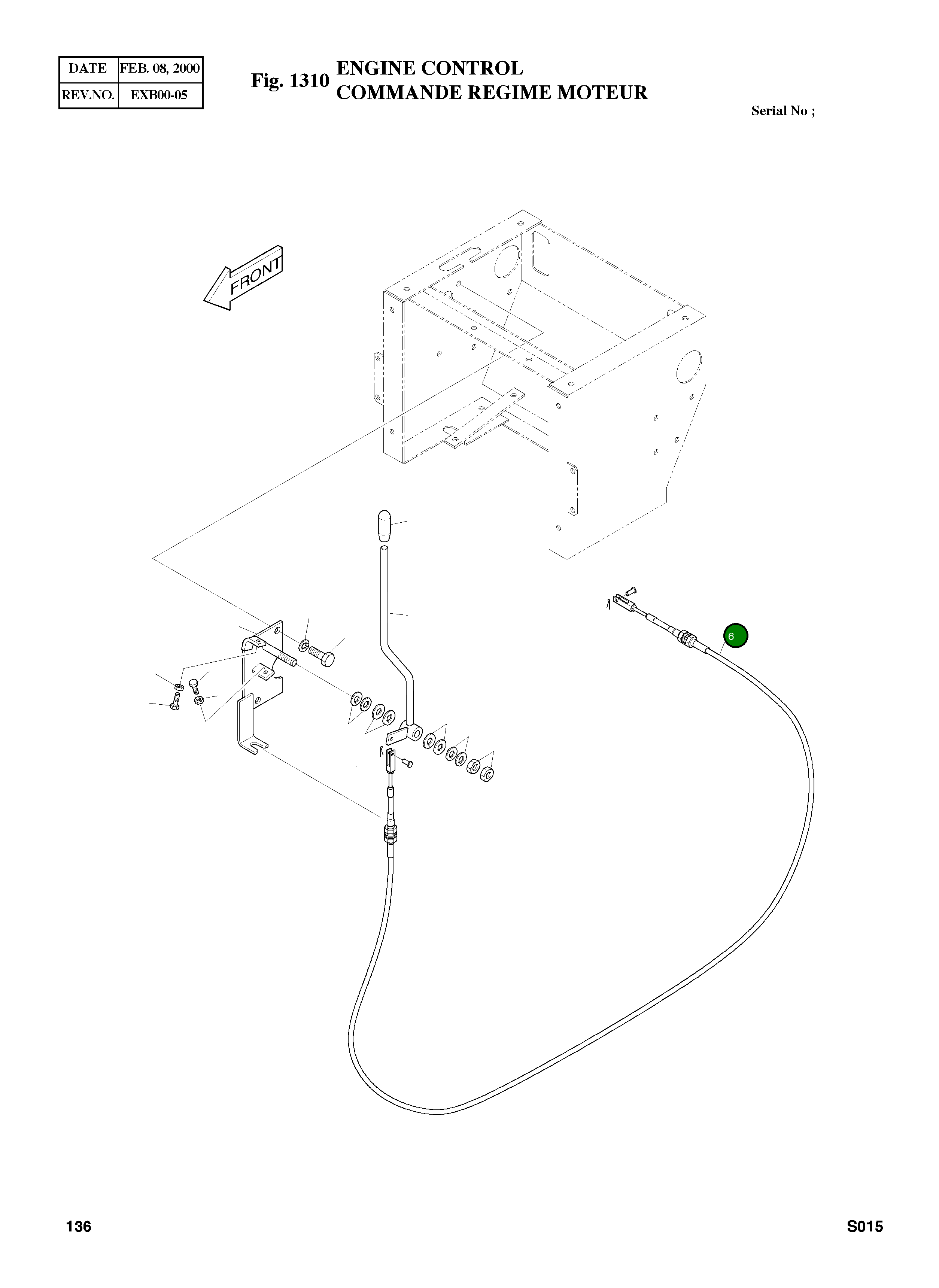 | DATE | FEB. 08, 2000 |
|---|---|
| REV.NO. | EXB00-05 |

Fig. 1310 ENGINE CONTROL
COMMANDE REGIME MOTEUR

Serial No ;

FRONT

6

136

S015