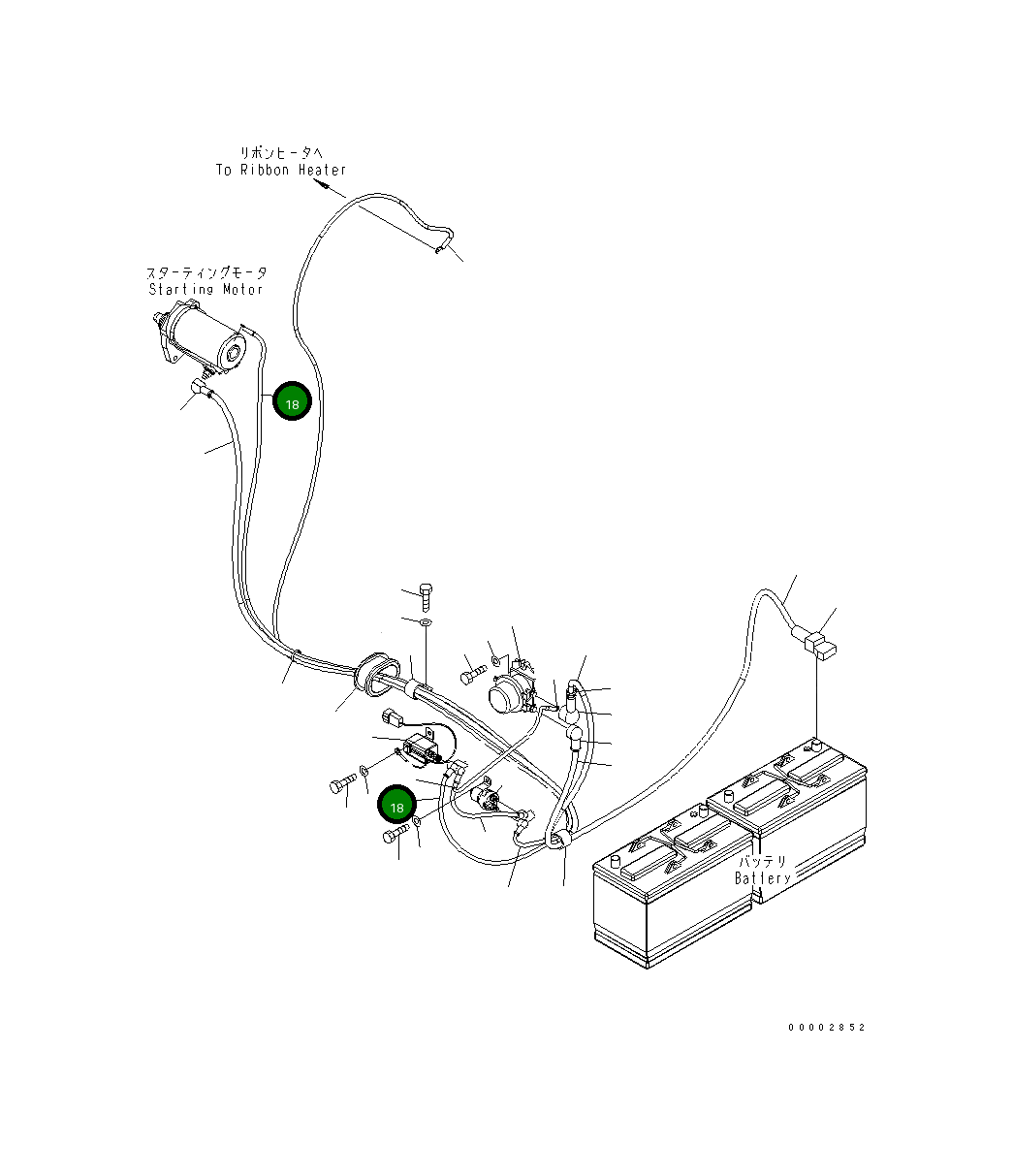 リボンヒータへ
To Ribbon Heater

スターティングモータ
Starting Motor

18

18

バッテリ
Battery

00002852