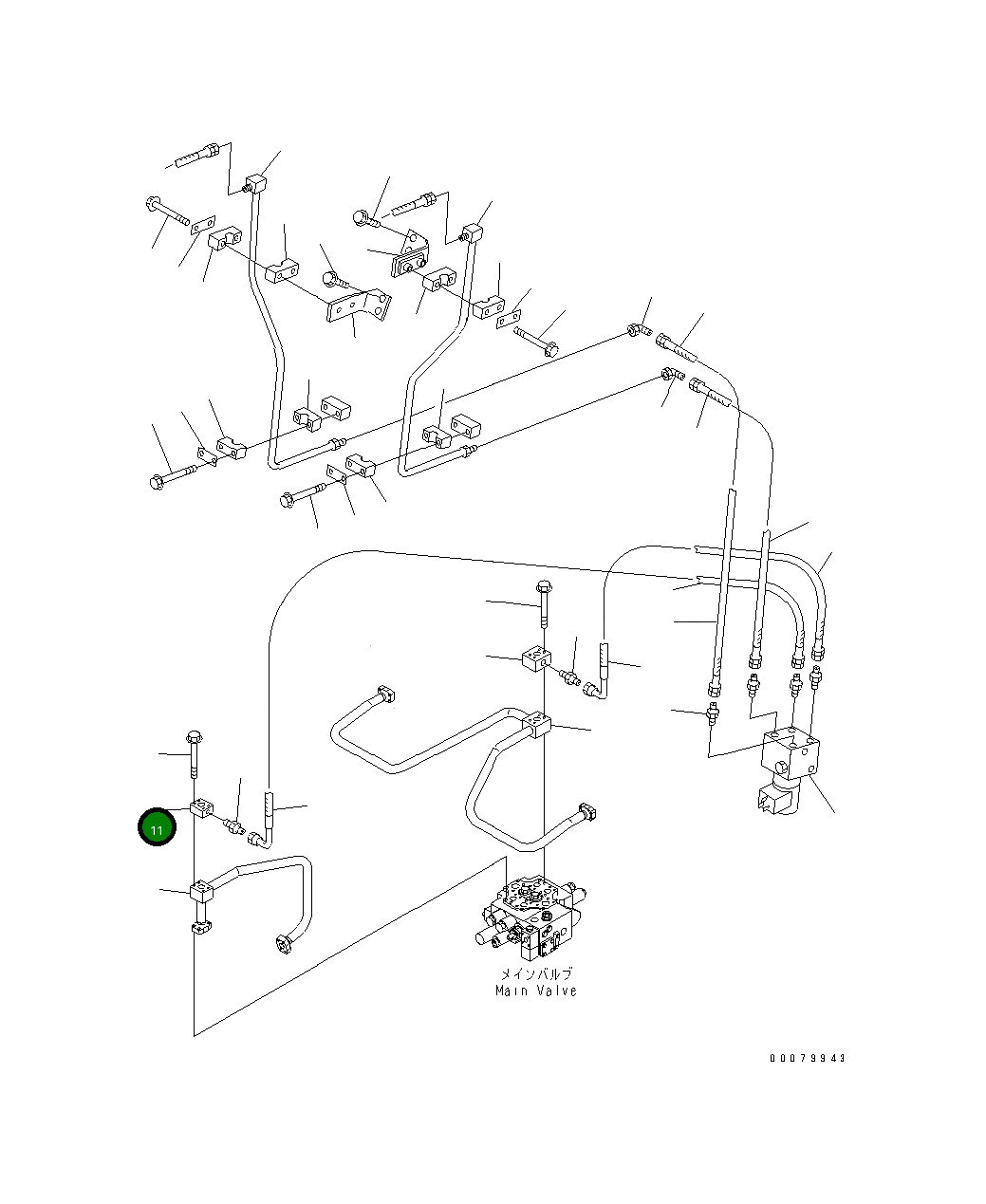 11

メインバルブ
Main Valve

00079943