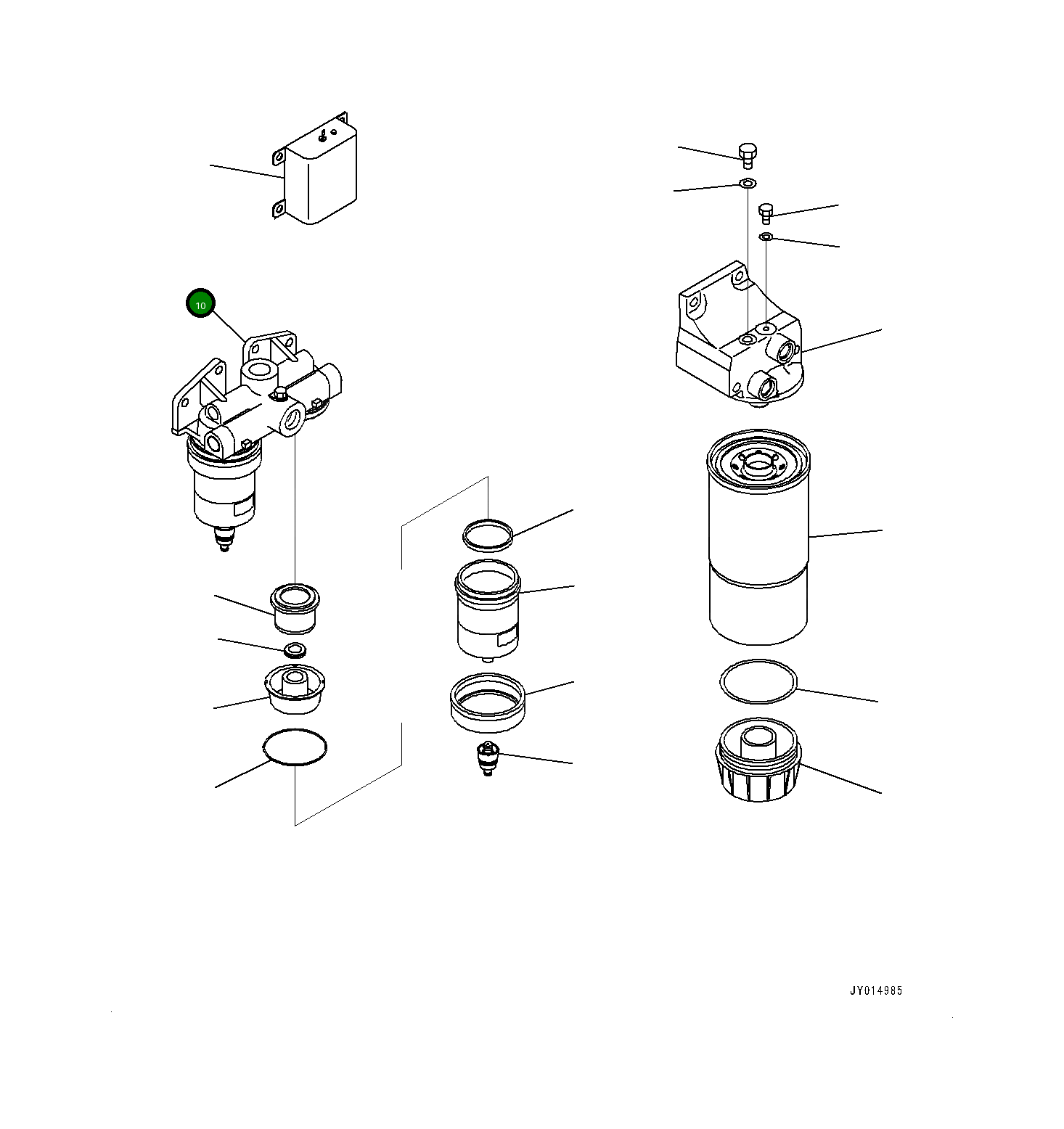 10

JY014985