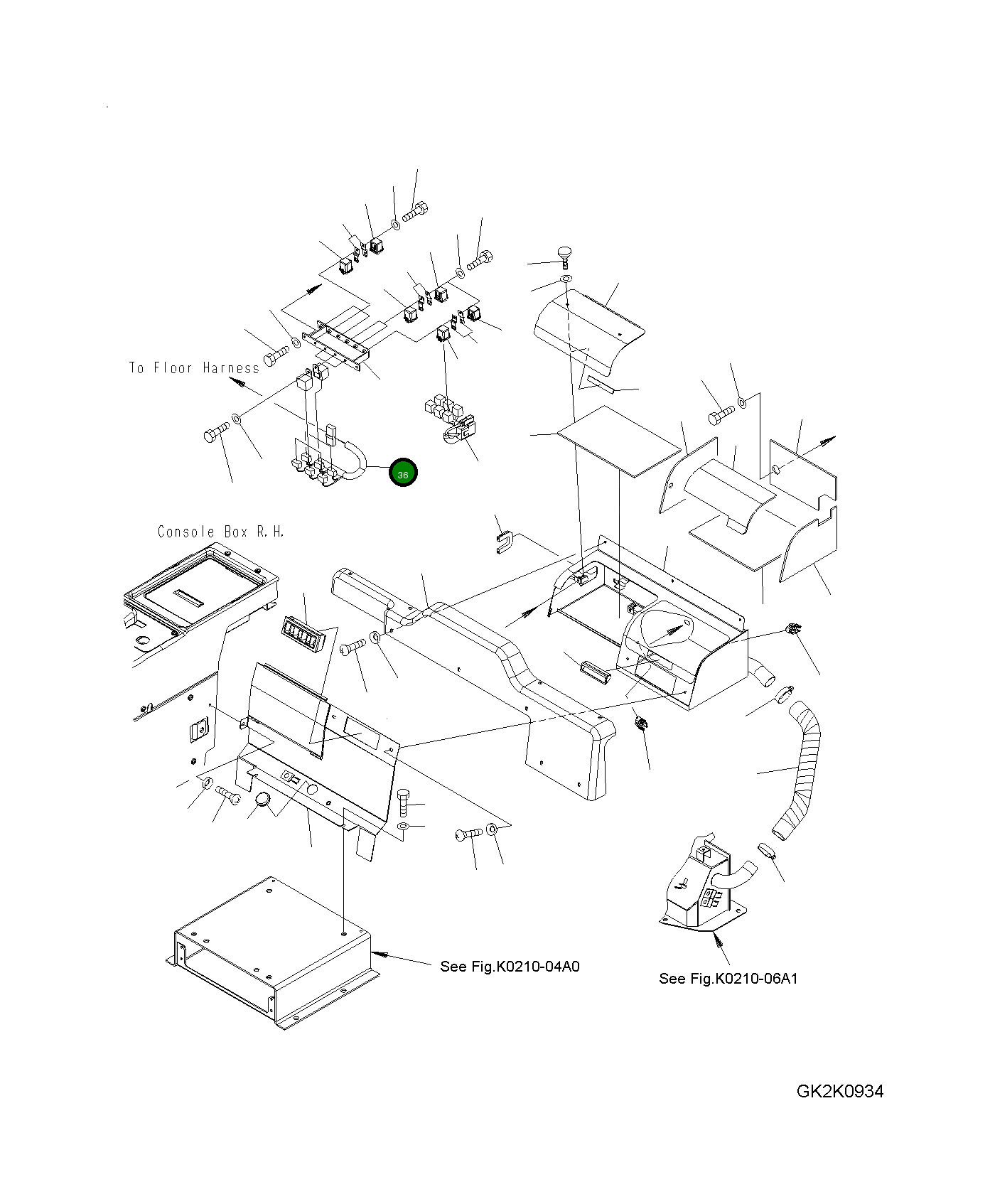 To Floor Harness

36

Console Box R.H.

See Fig.K0210-04A0

See Fig.K0210-06A1

GK2K0934