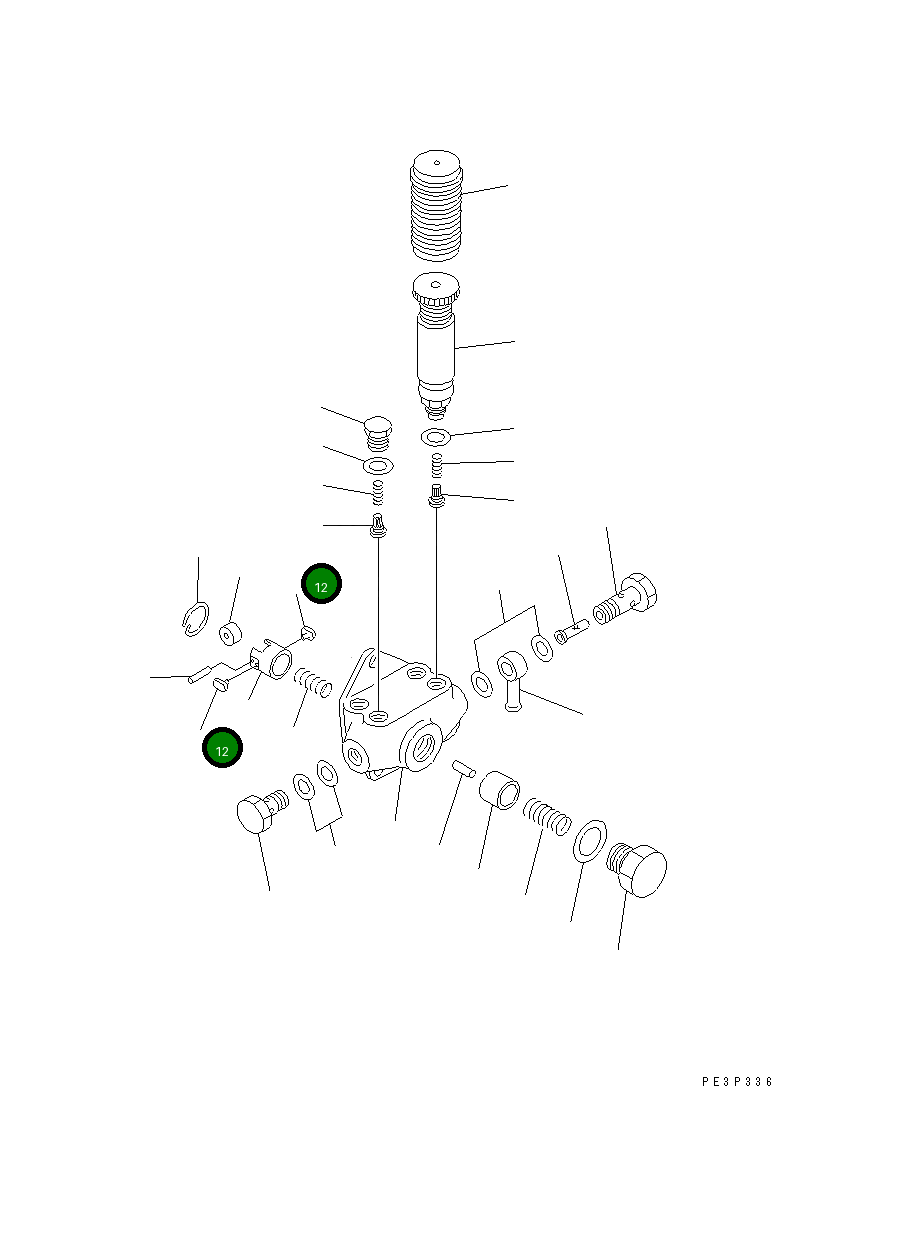 12

12

PE3P336