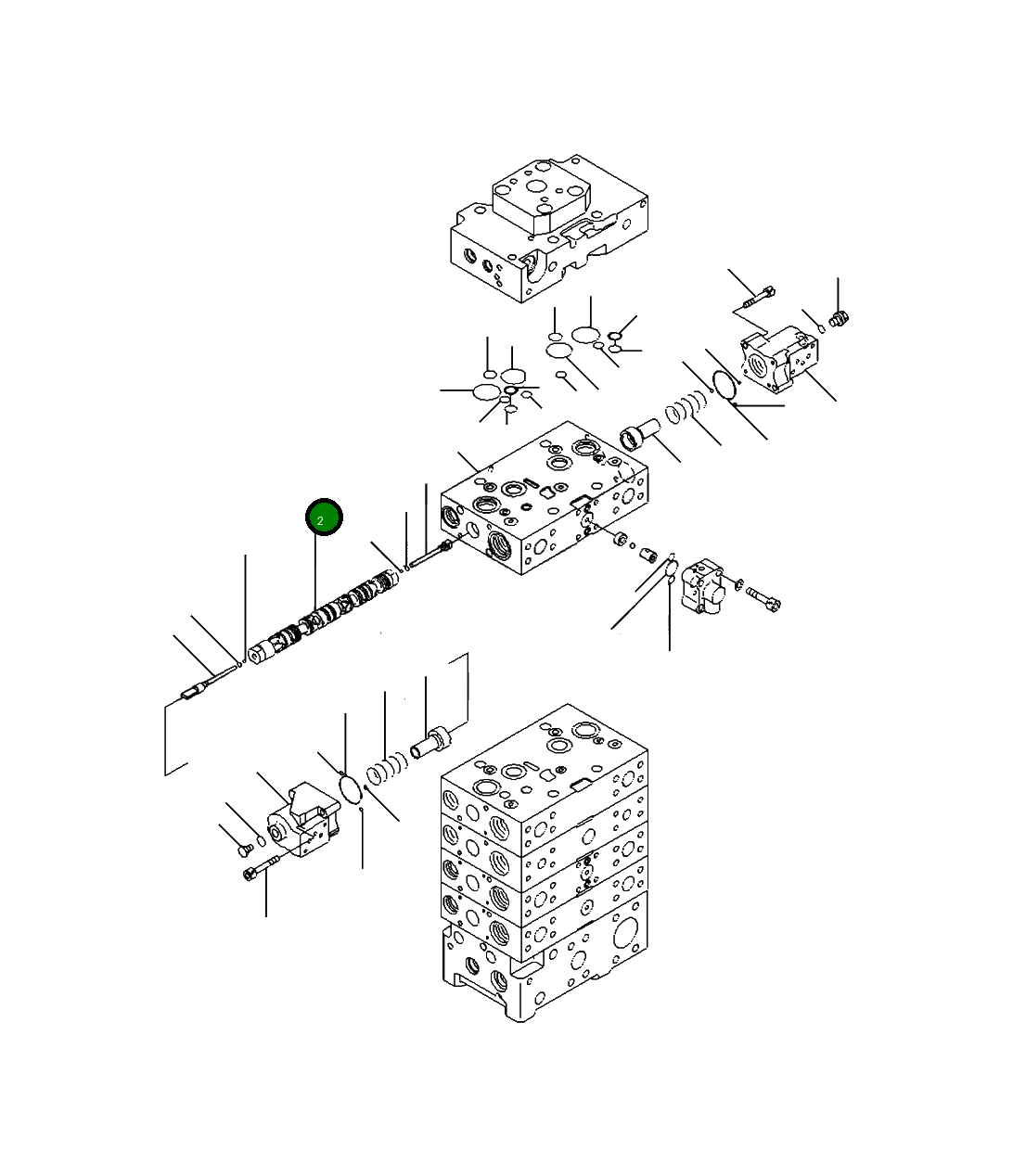 2