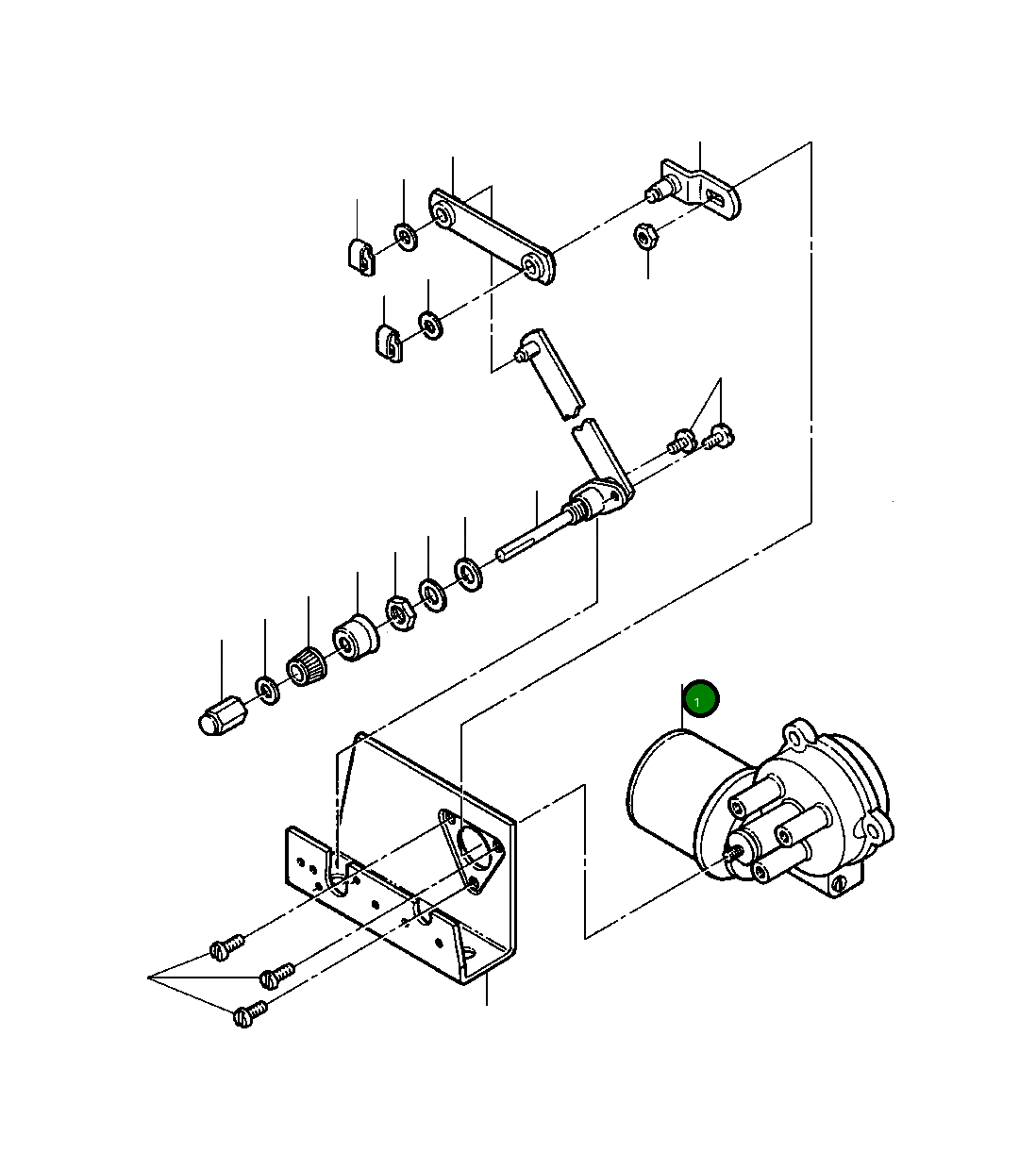 1