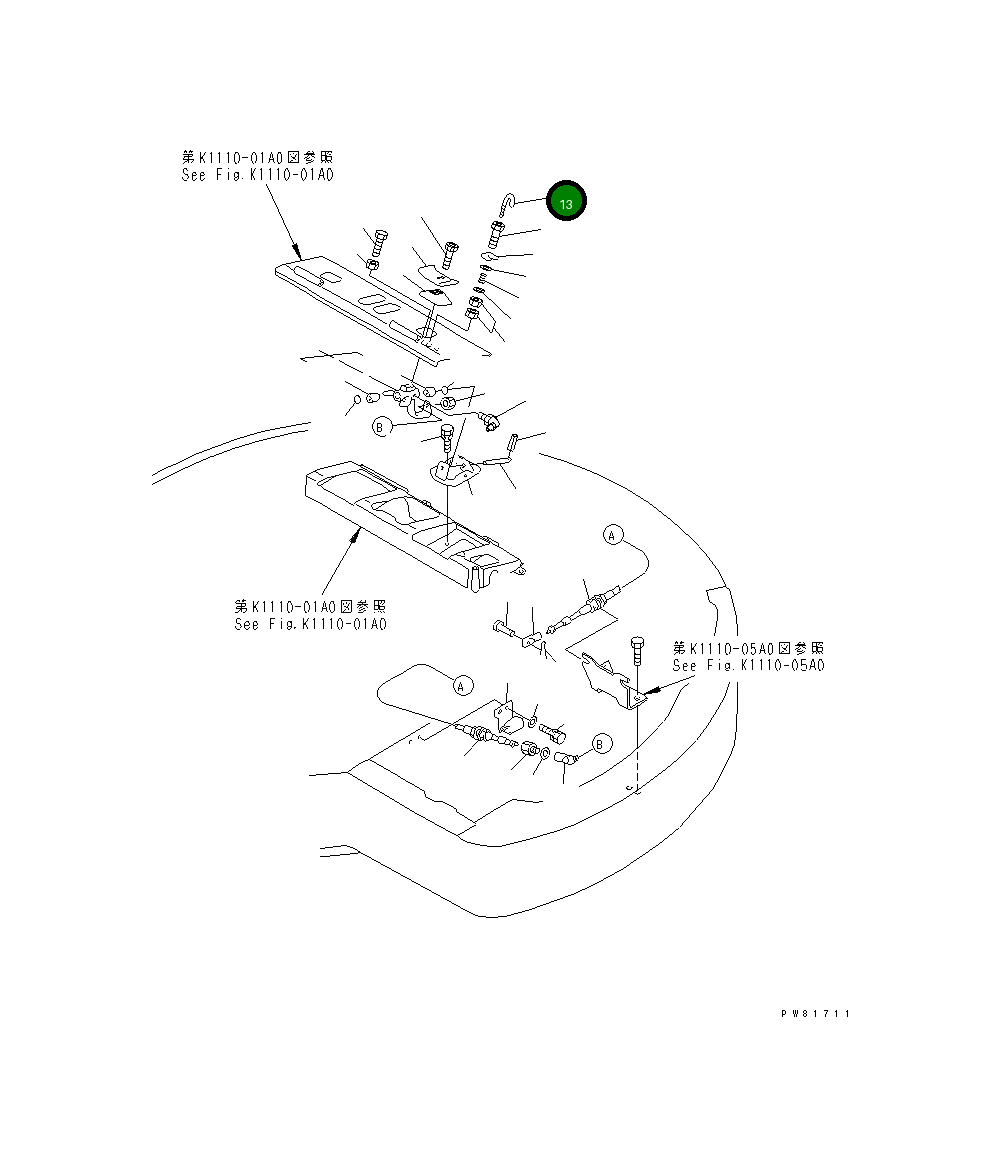 第K1110-01A0図参照
See Fig.K1110-01A0

13

B

第K1110-01A0図参照
See Fig.K1110-01A0

A

第K1110-05A0図参照
See Fig.K1110-05A0

A

B

PW81711