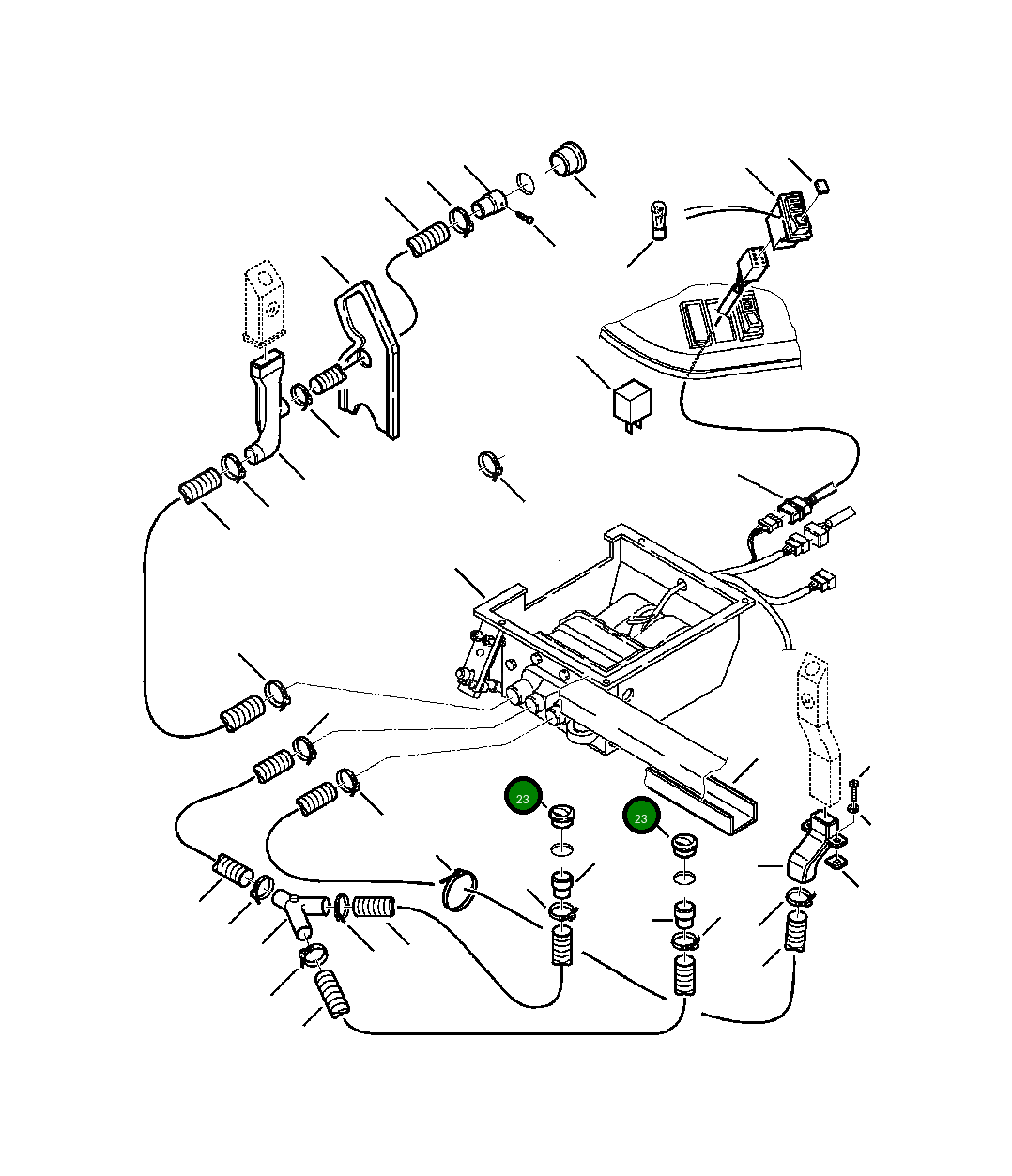 23
23