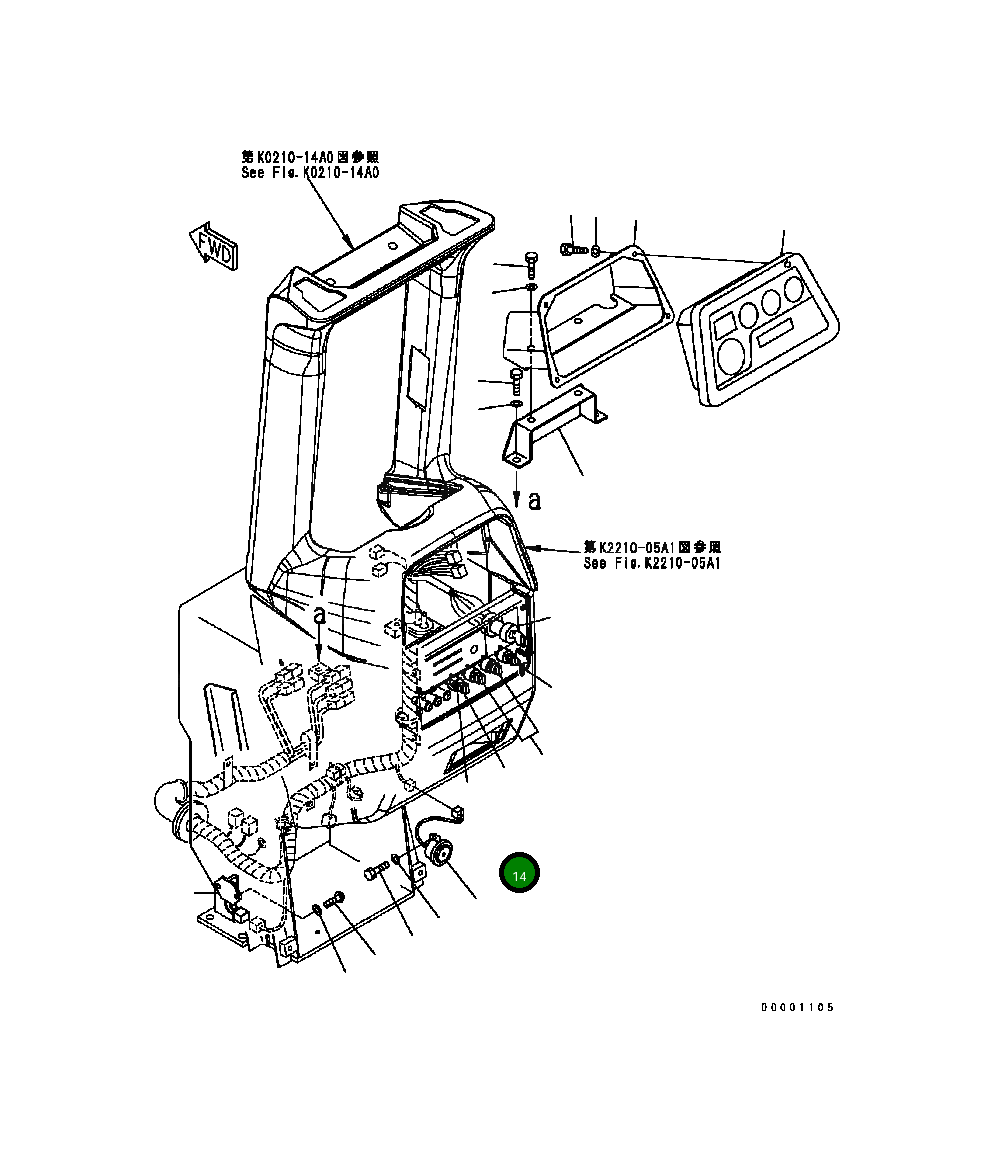 第K0210-14A0図参照
See Fig.K0210-14A0

FWD

a

第K2210-05A1図参照
See Fig.K2210-05A1

a

14

00001105