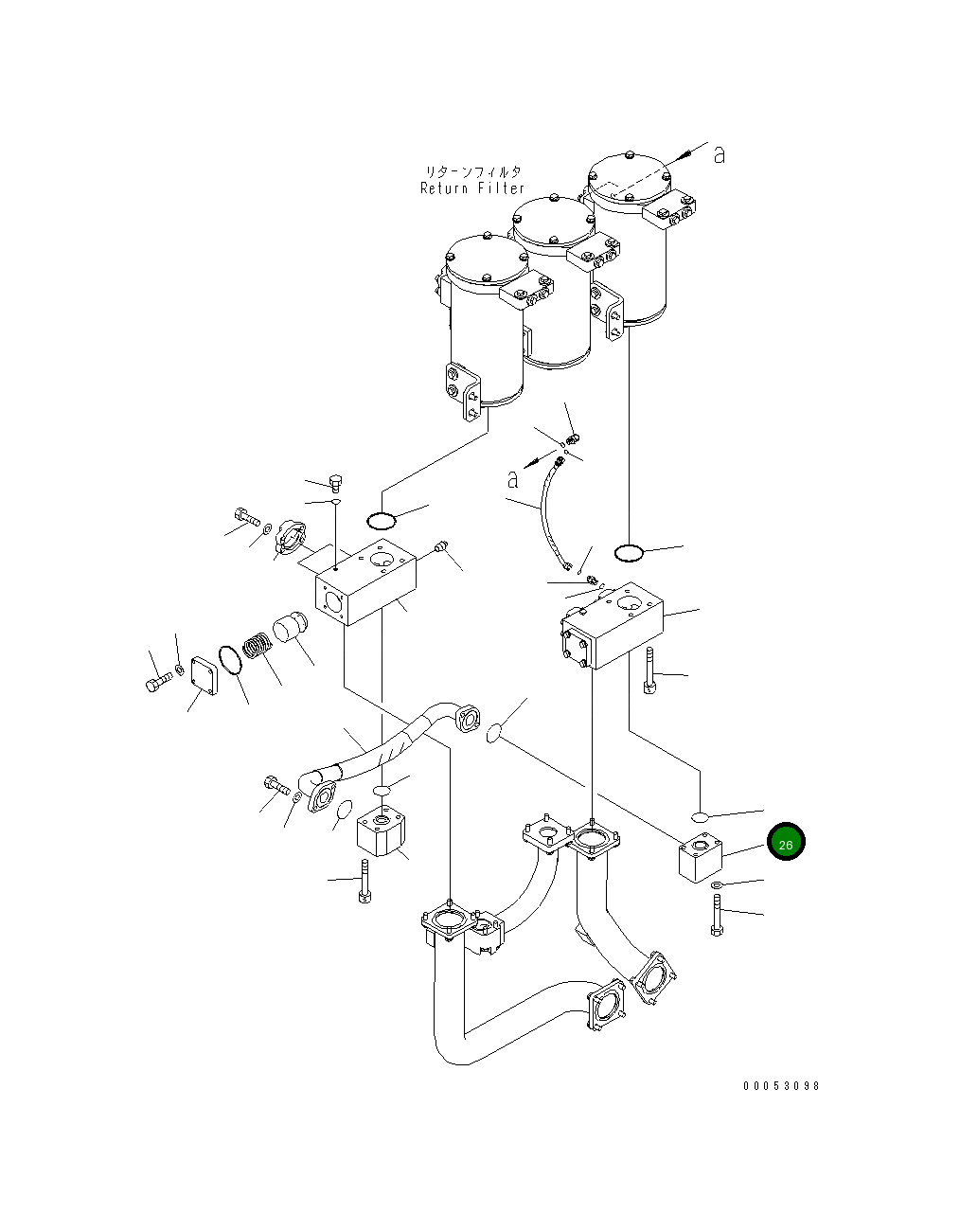 リターンフィルタ
Return Filter

a

a

26

00053098