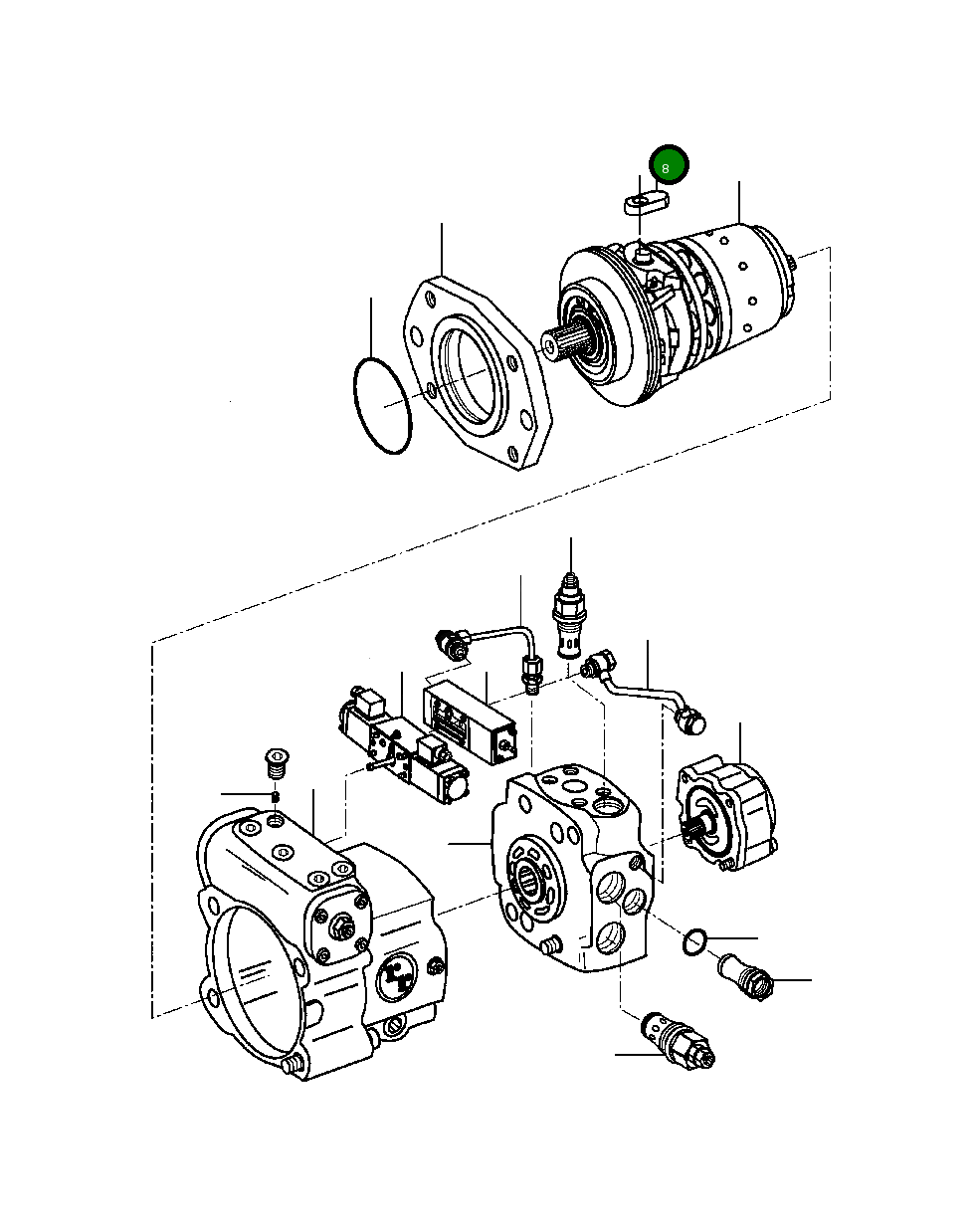 8