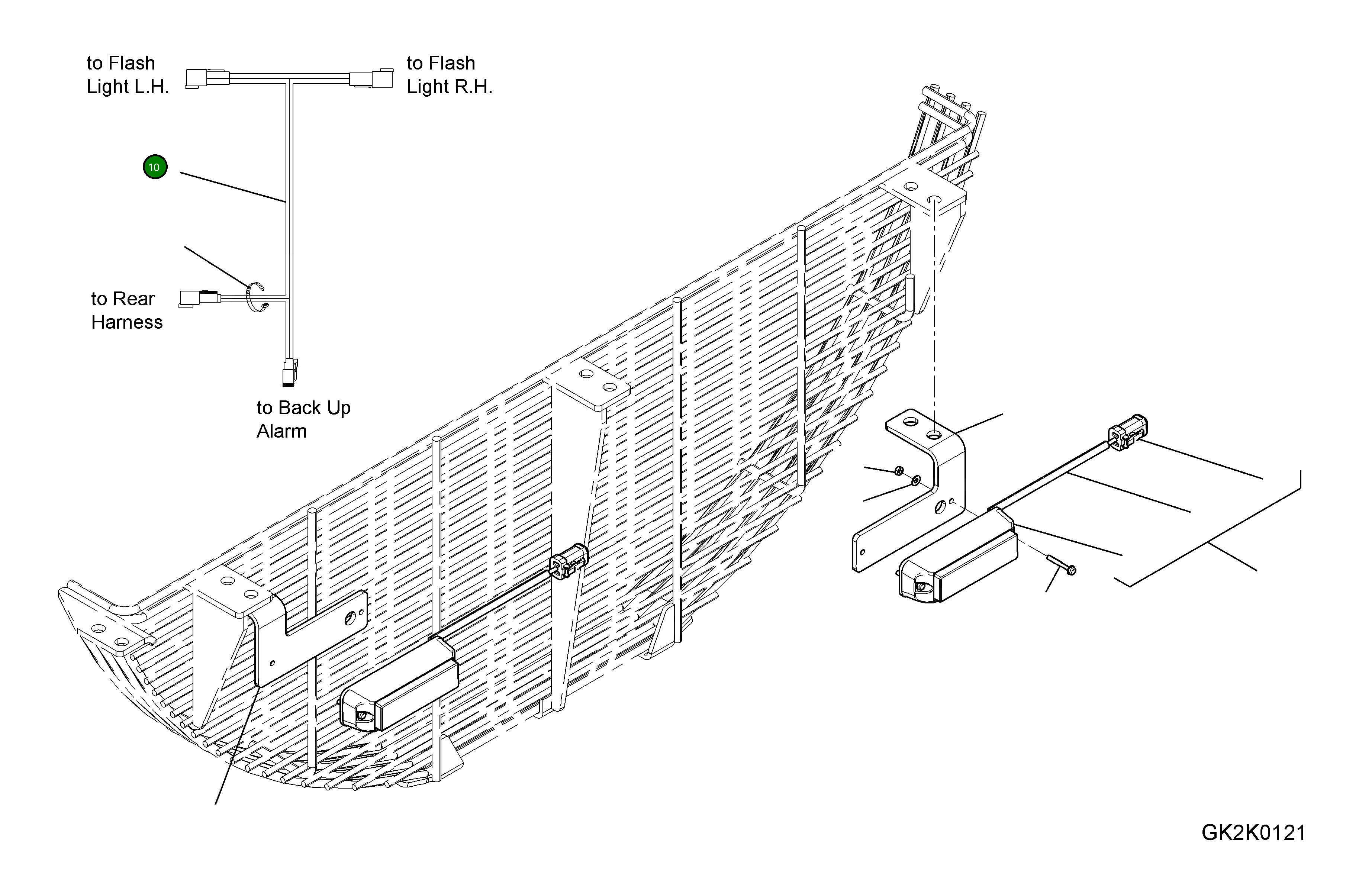 to Flash Light L.H.

to Flash Light R.H.

10

to Rear Harness

to Back Up Alarm

GK2K0121