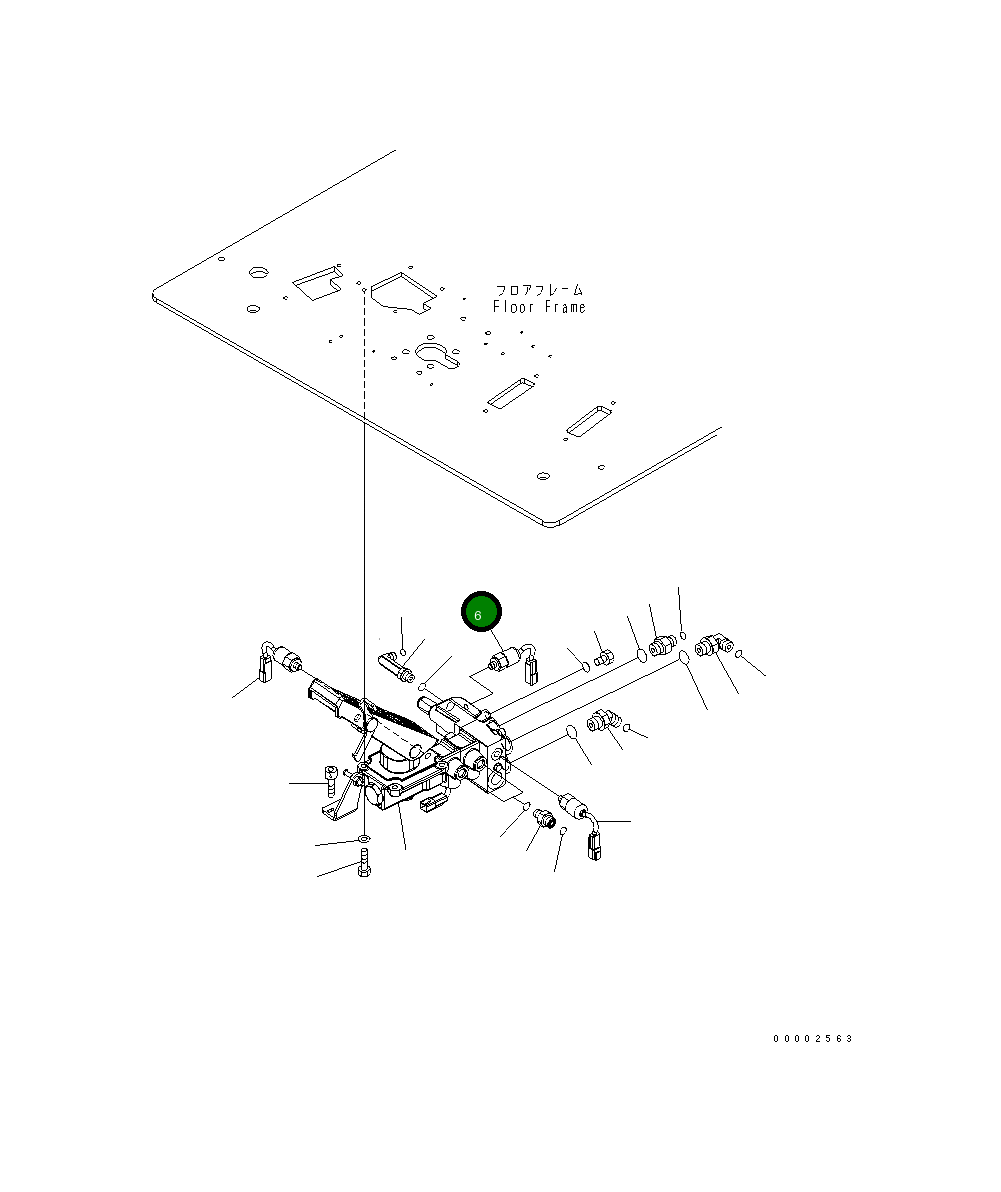 フロアフレーム
Floor Frame

6

00002563