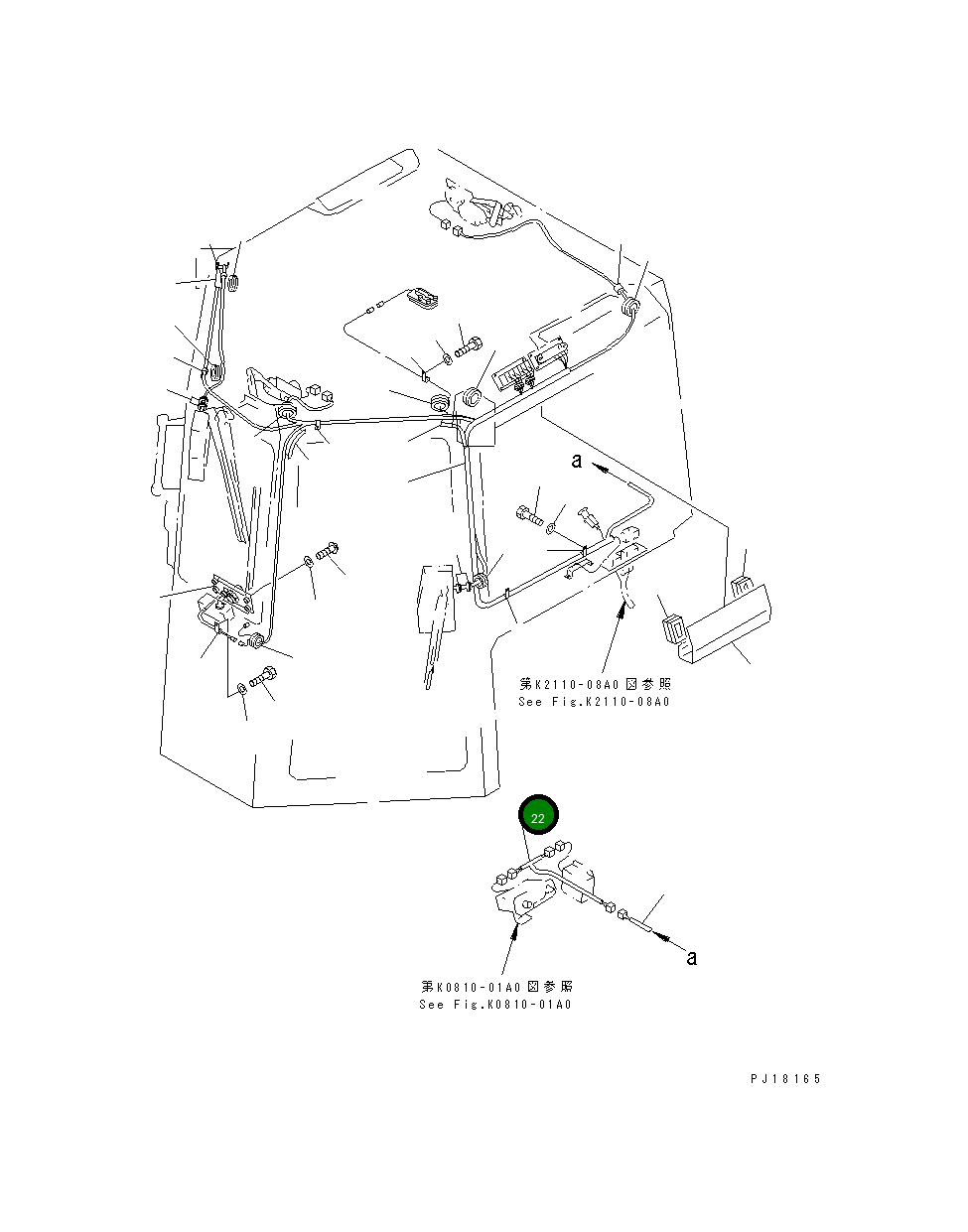 a

第K2110-08A0図参照
See Fig.K2110-08A0

22

a

第K0810-01A0図参照
See Fig.K0810-01A0

PJ18165