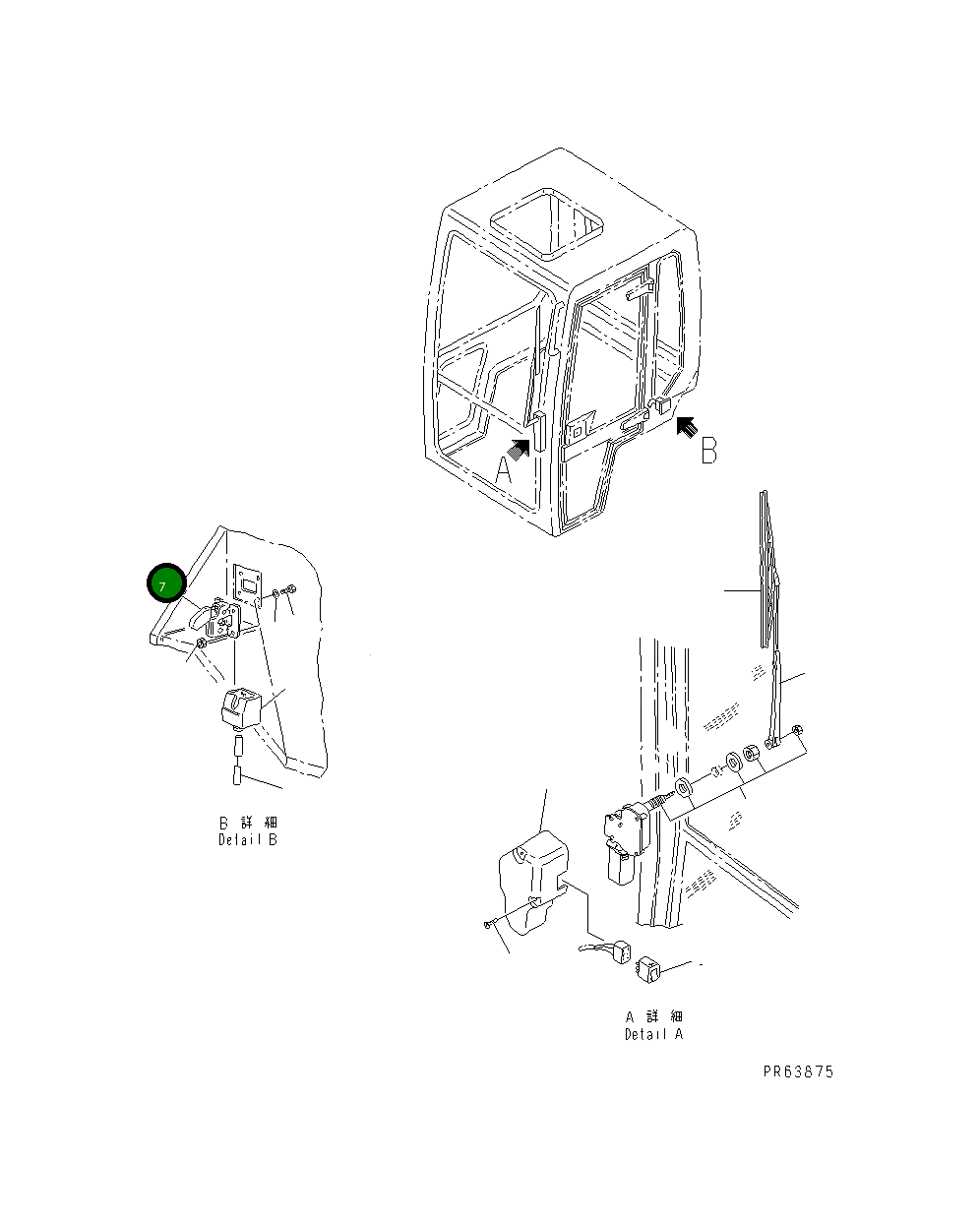 A

B

7

B 詳 細
Detail B

A 詳 細
Detail A

PR63875