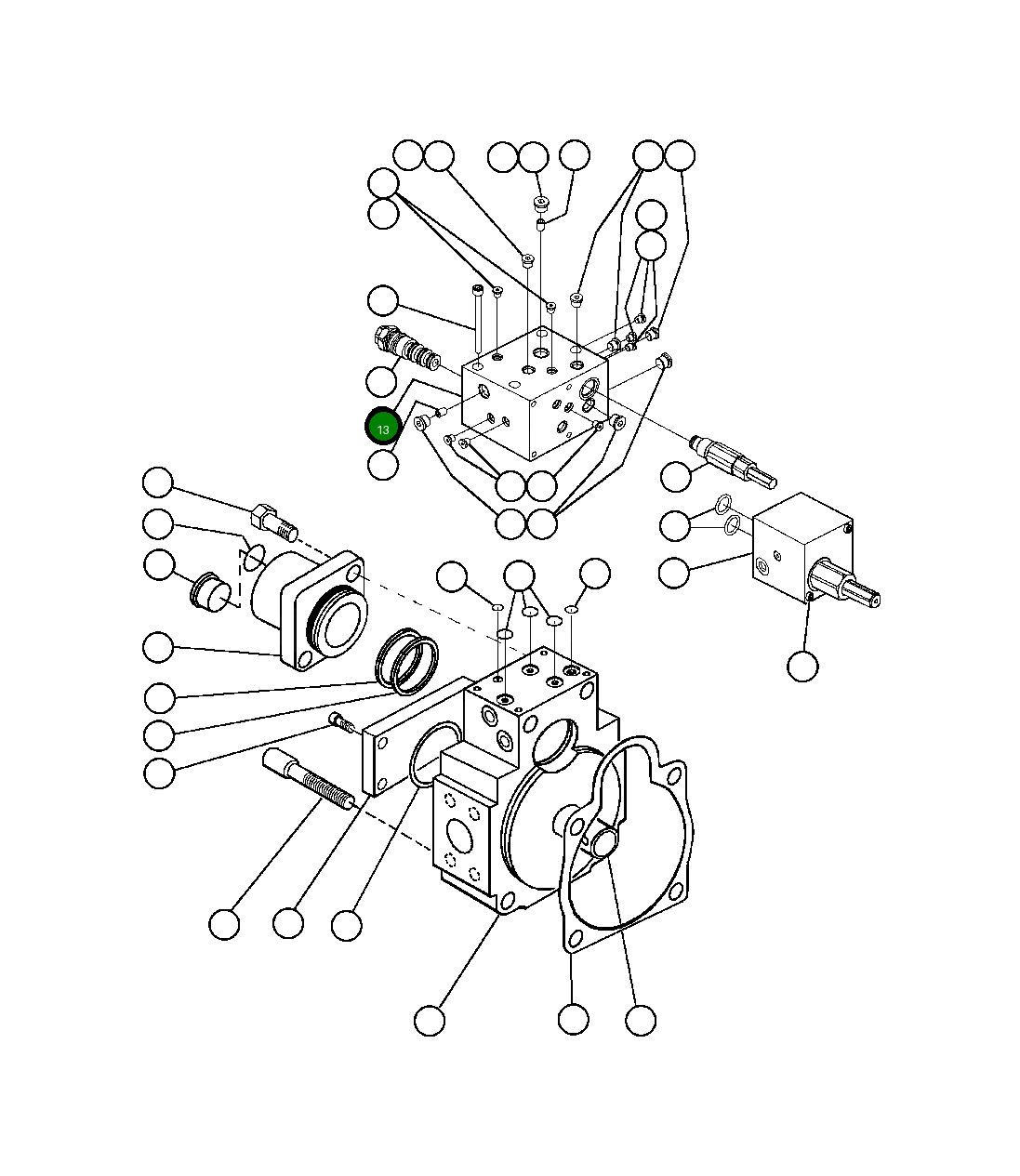 13