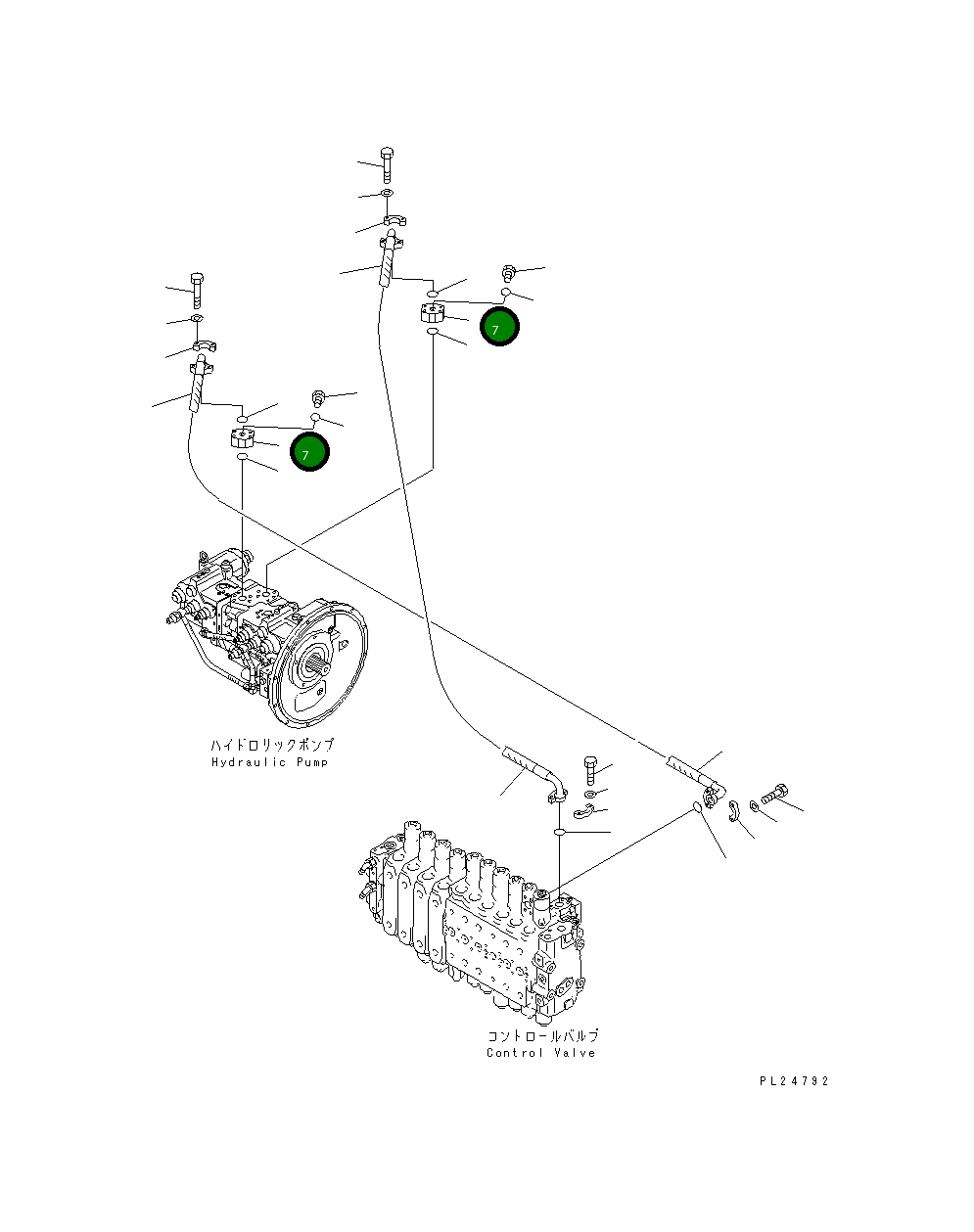 7

7

ハイドロリックポンプ
Hydraulic Pump

コントロールバルブ
Control Valve

PL24792