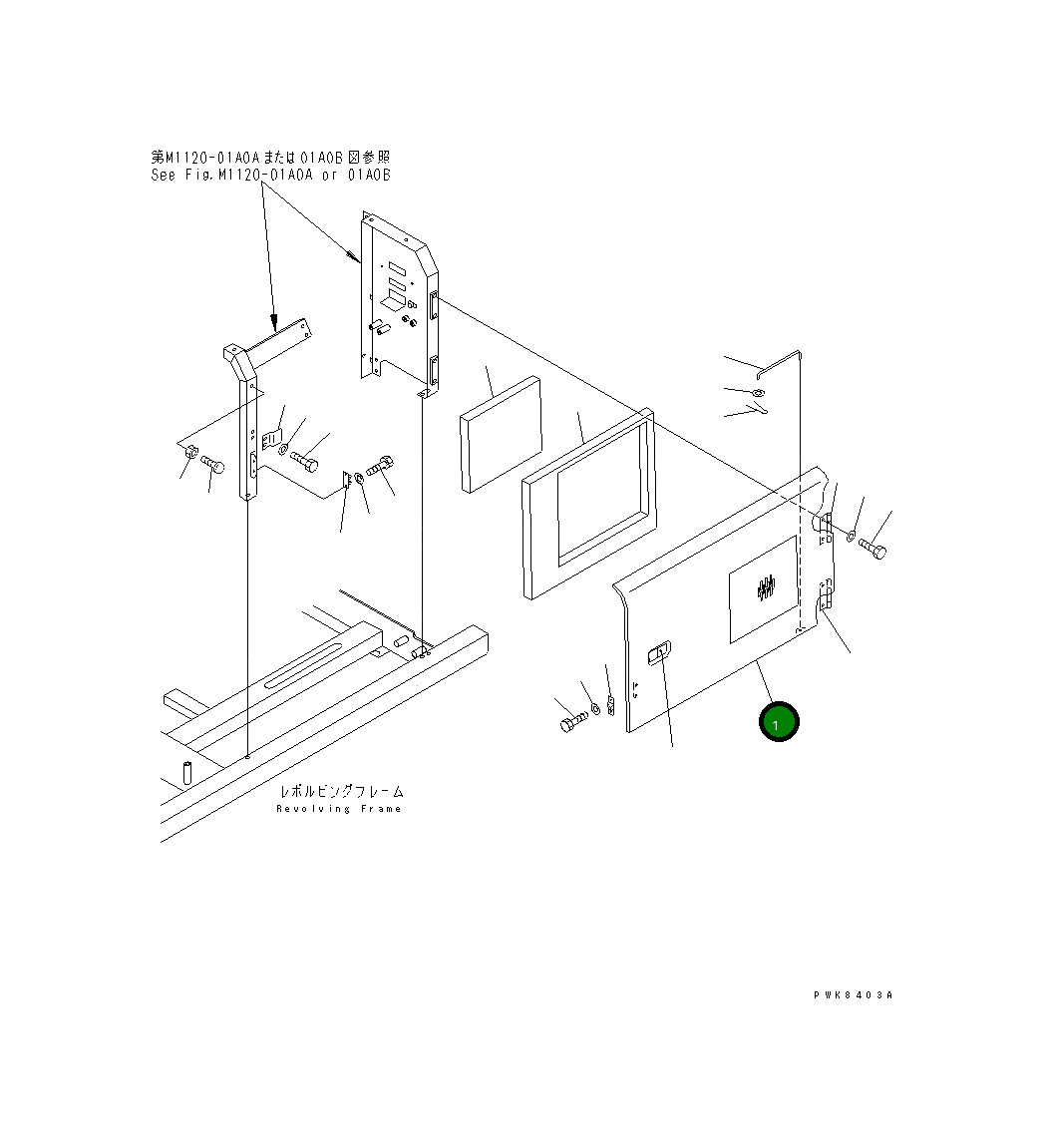 第M1120-01A0Aまたは01A0B図参照
See Fig.M1120-01A0A or 01A0B

1

レボルビングフレーム
Revolving Frame

PWK8403A