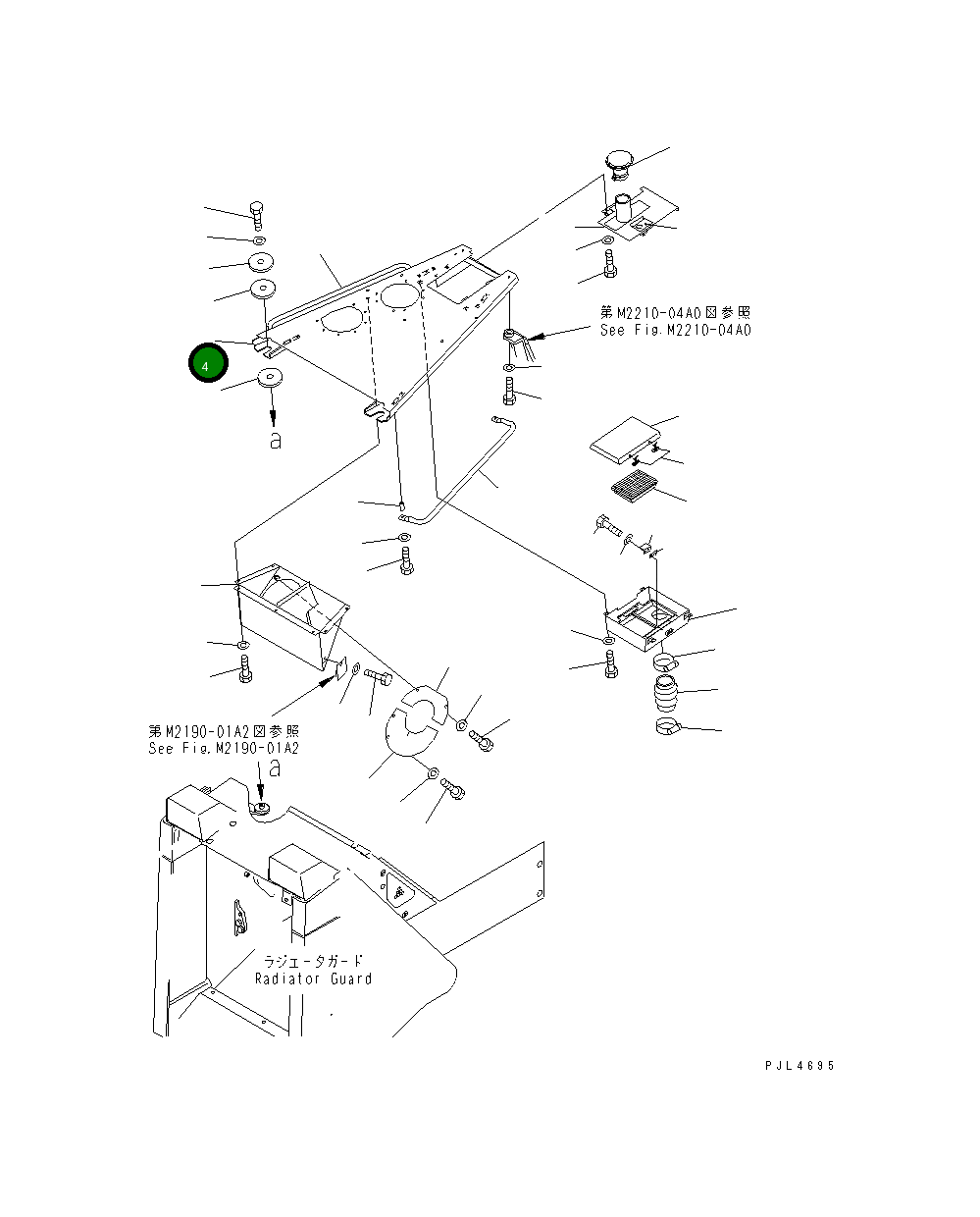 第M2210-04A0図参照
See Fig.M2210-04A0

4

a

第M2190-01A2図参照
See Fig.M2190-01A2

a

ラジエータガード
Radiator Guard

PJL4695