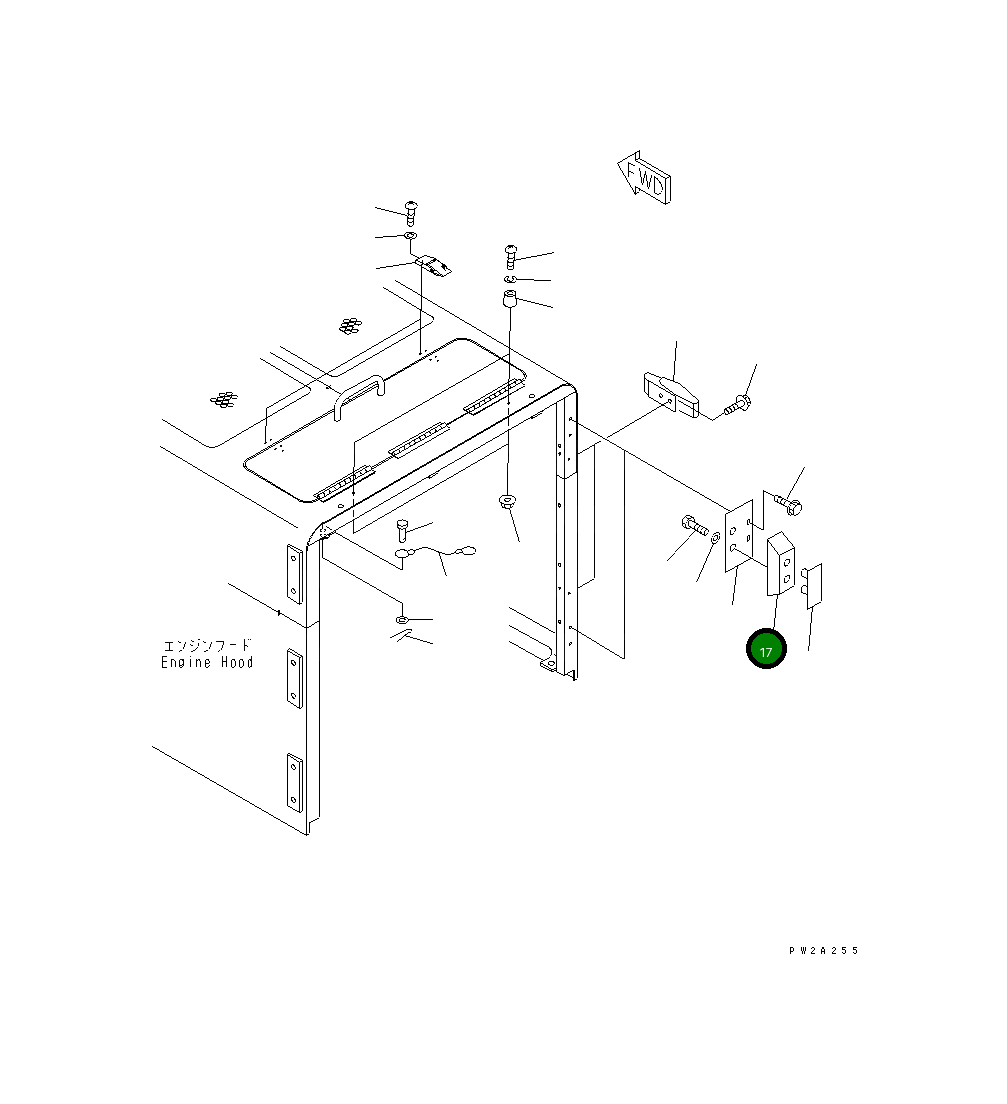 FWD

エンジンフード
Engine Hood

17

PW2A255