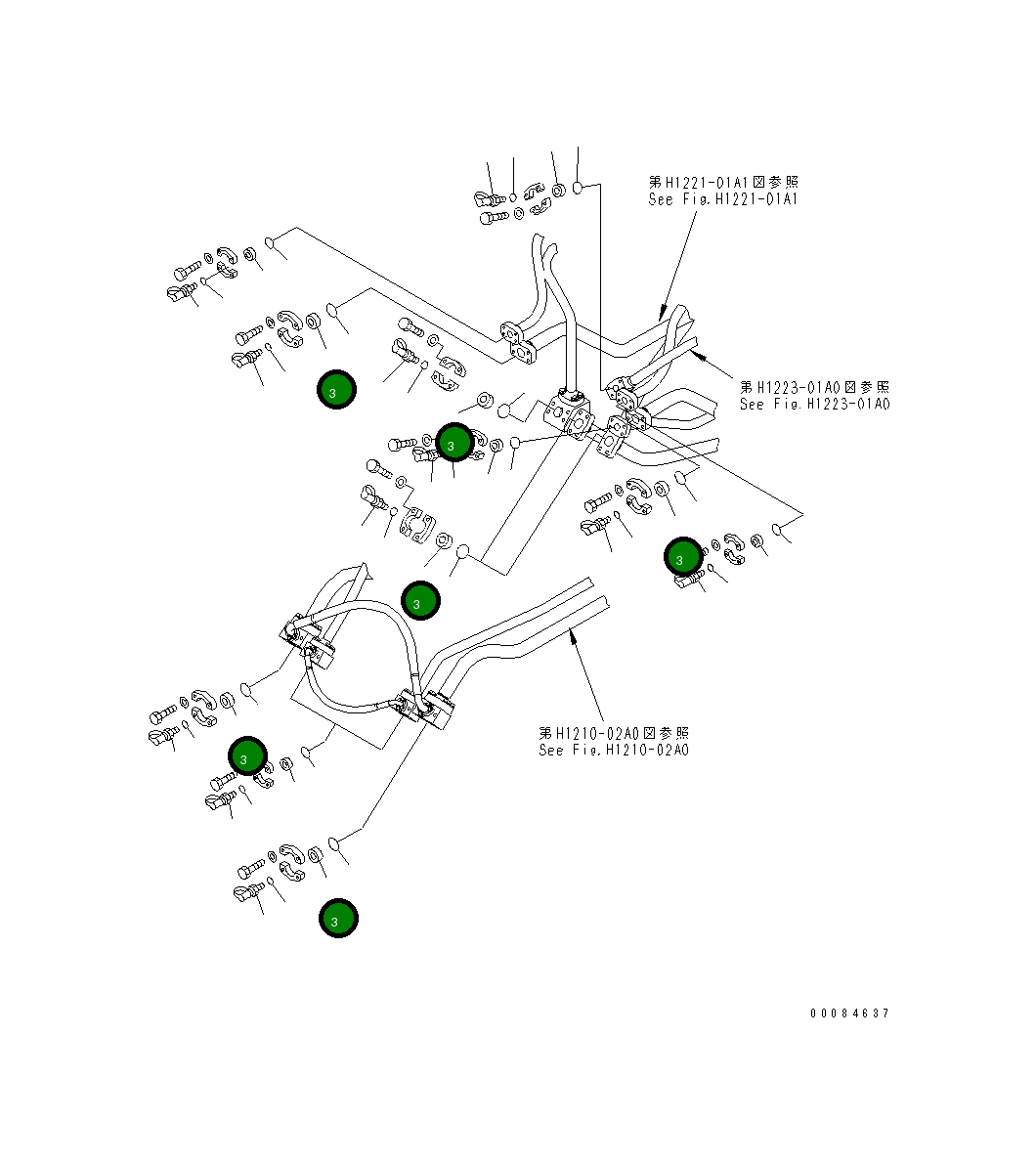 第H1221-01A1図参照
See Fig.H1221-01A1

第H1223-01A0図参照
See Fig.H1223-01A0

3

3

3

3

第H1210-02A0図参照
See Fig.H1210-02A0

3

3

00084637