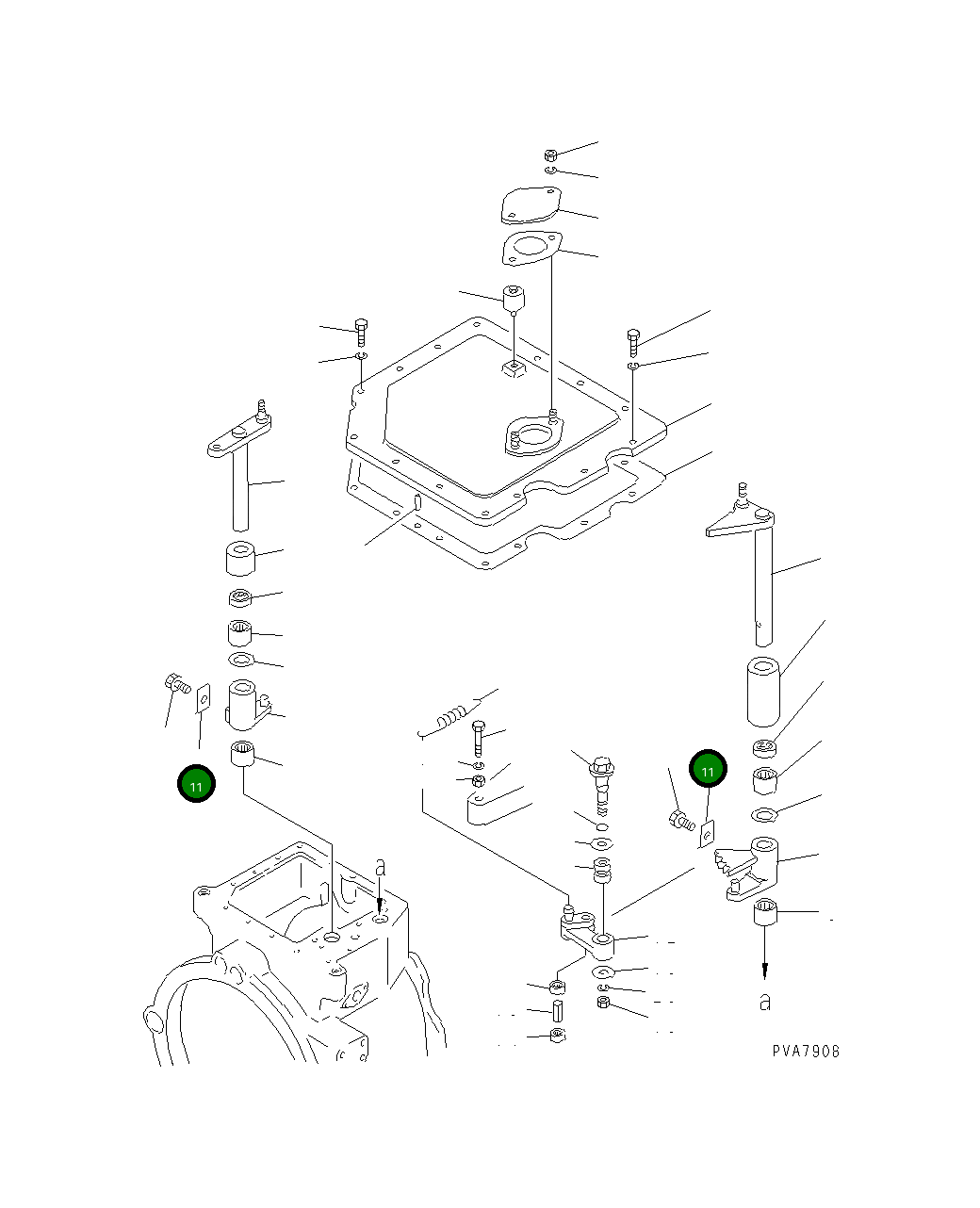 11

11

a

a

PVA7906