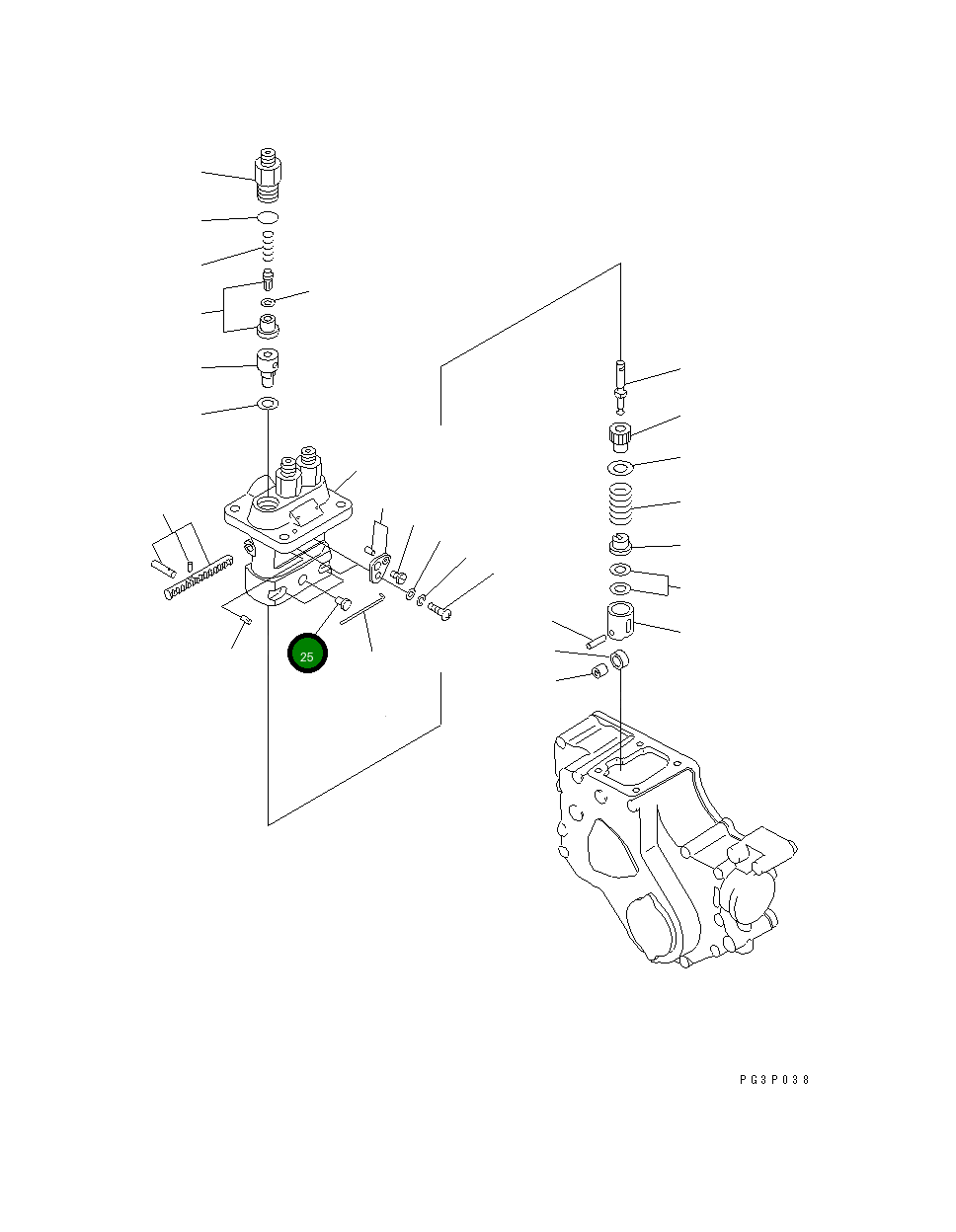 25

PG3P038