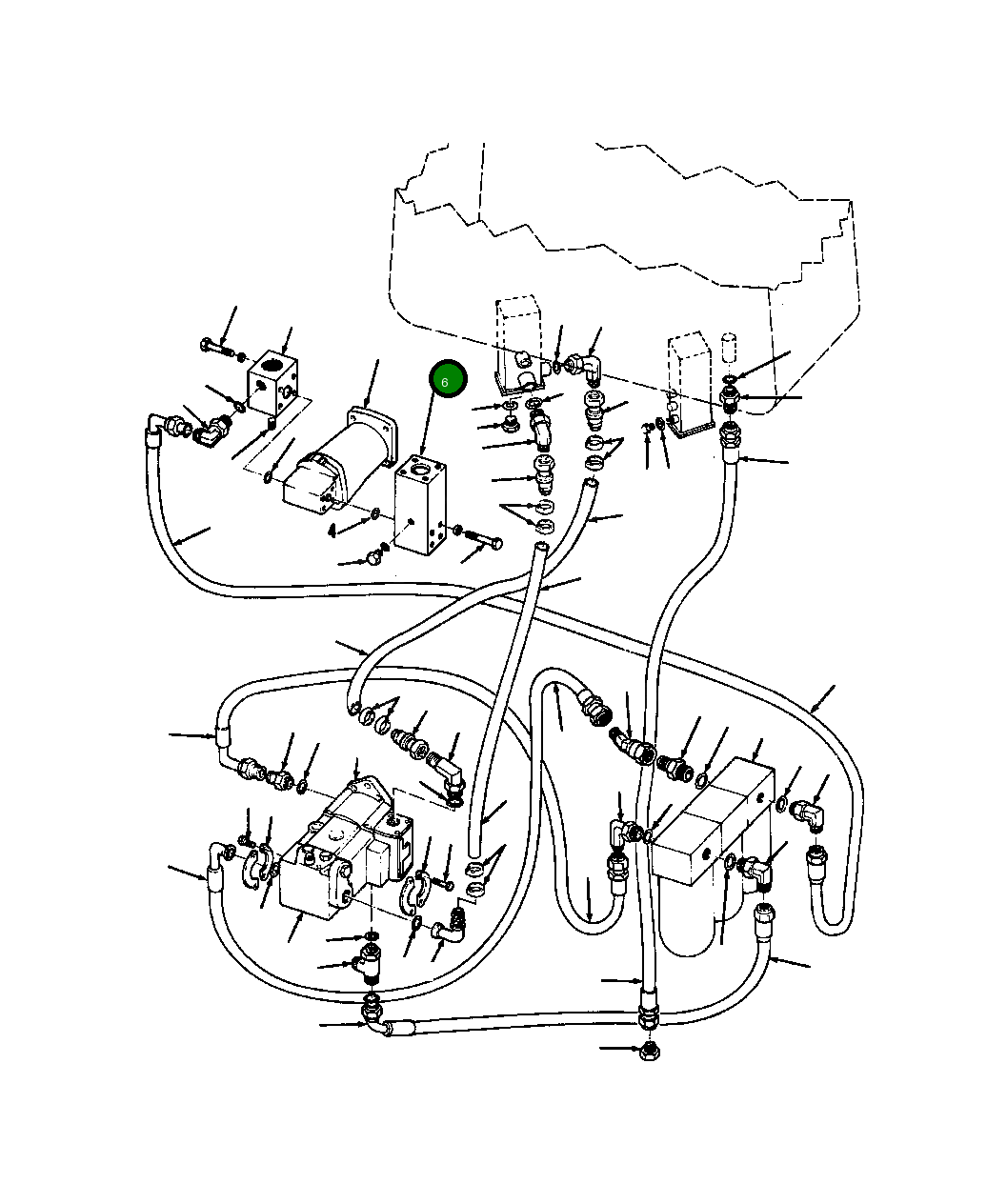 6

4