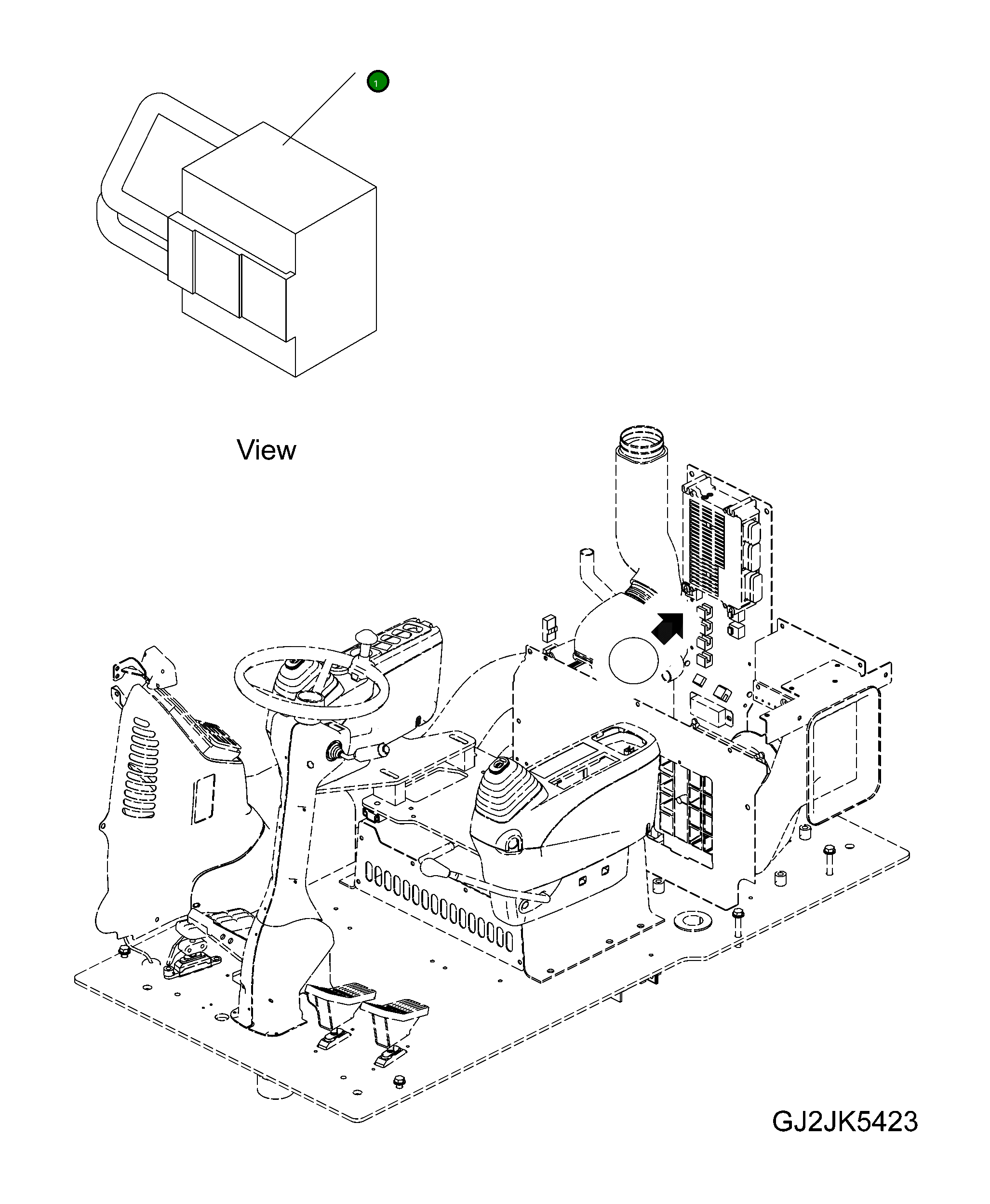 1

View

GJ2JK5423