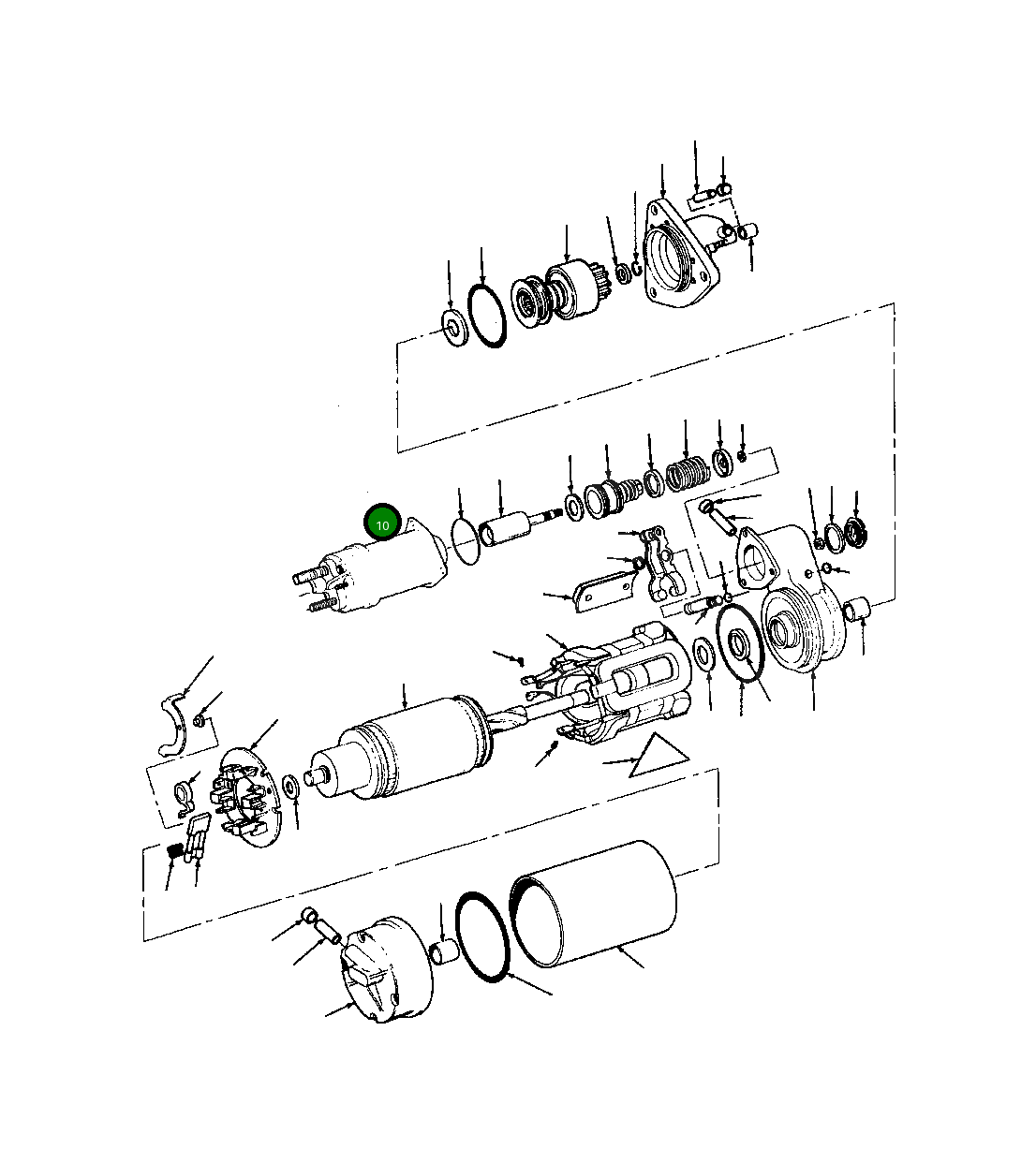 10