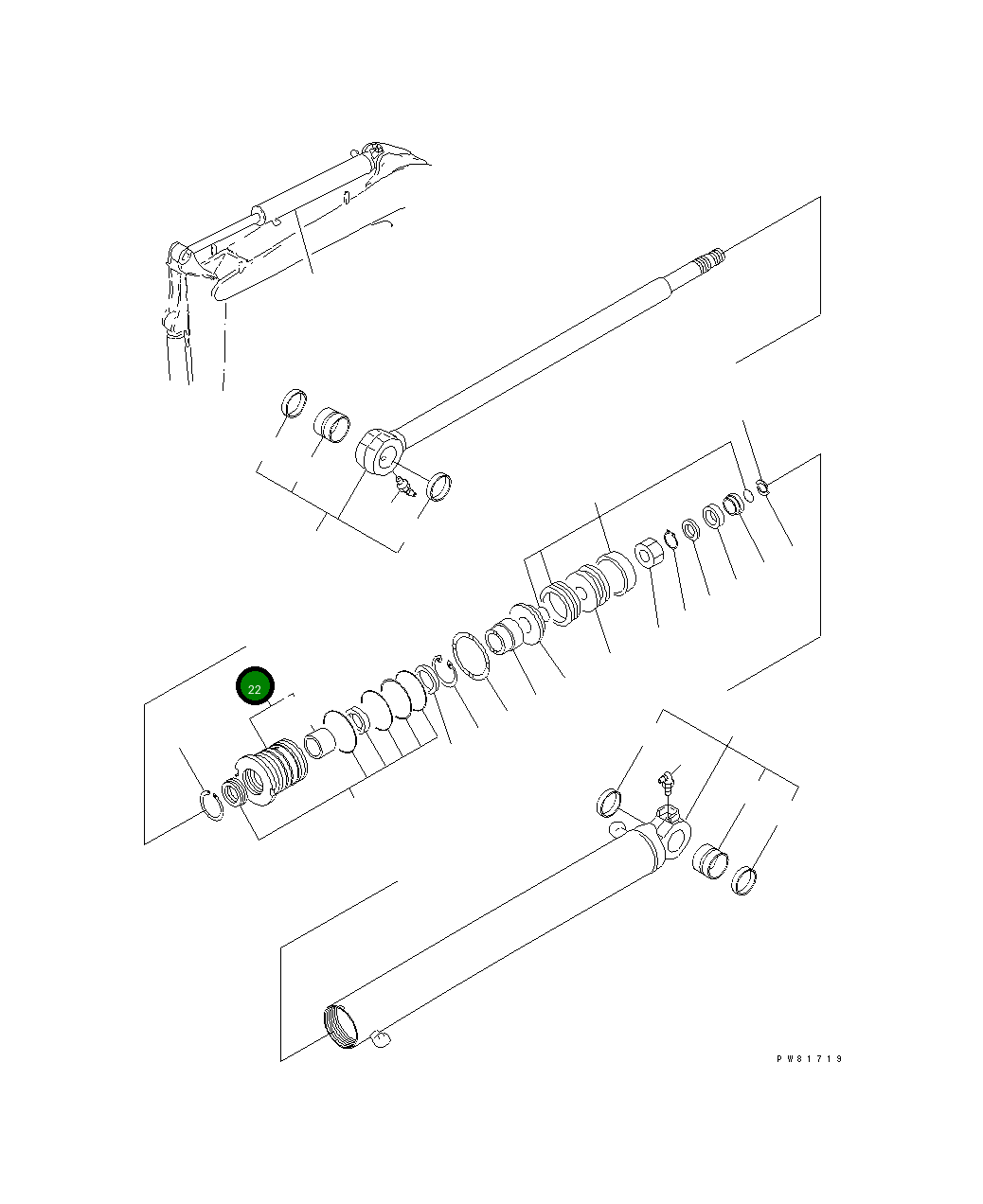 22

PW81719