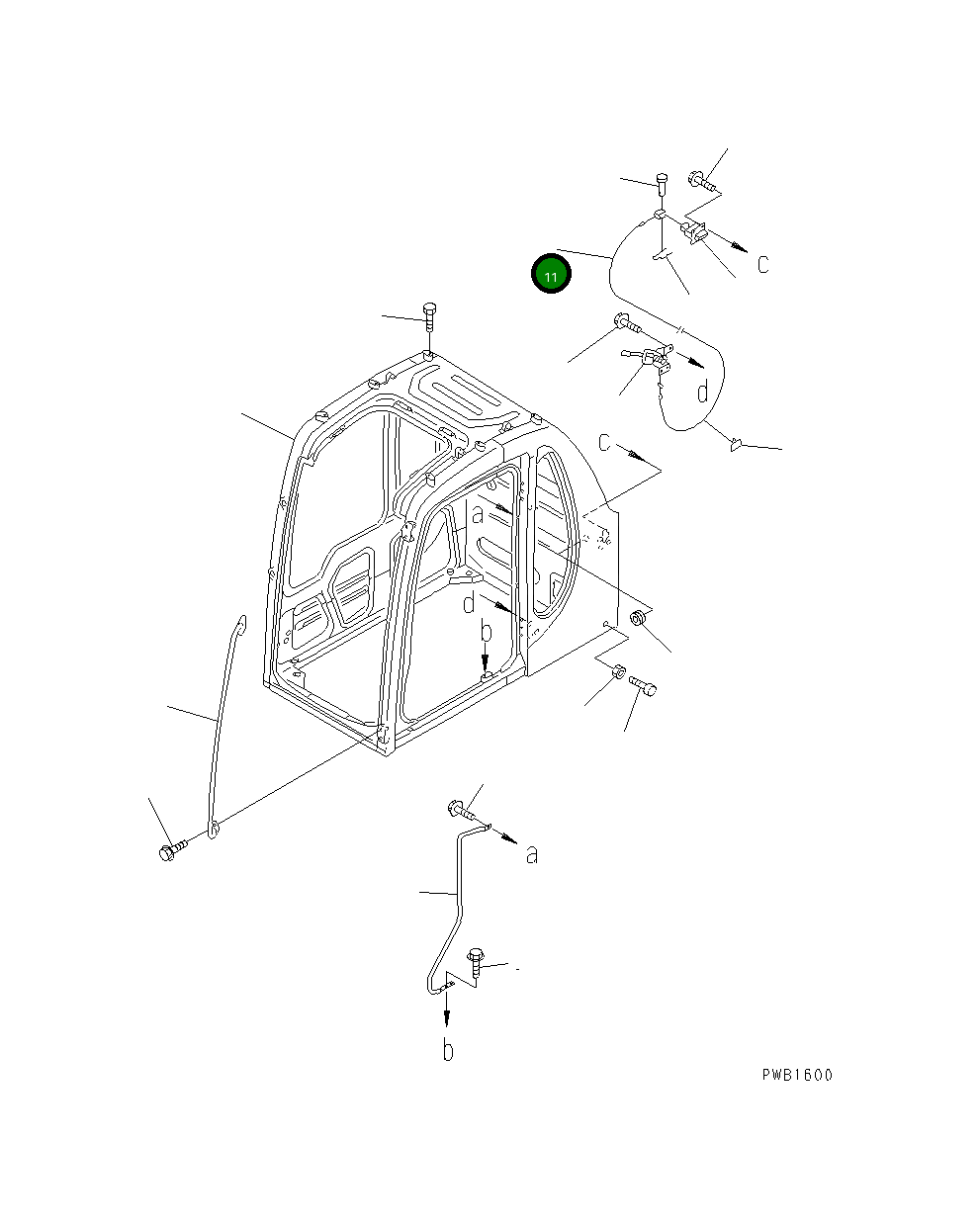 11

c

d

c

a

d

b

a

b

PWB1600