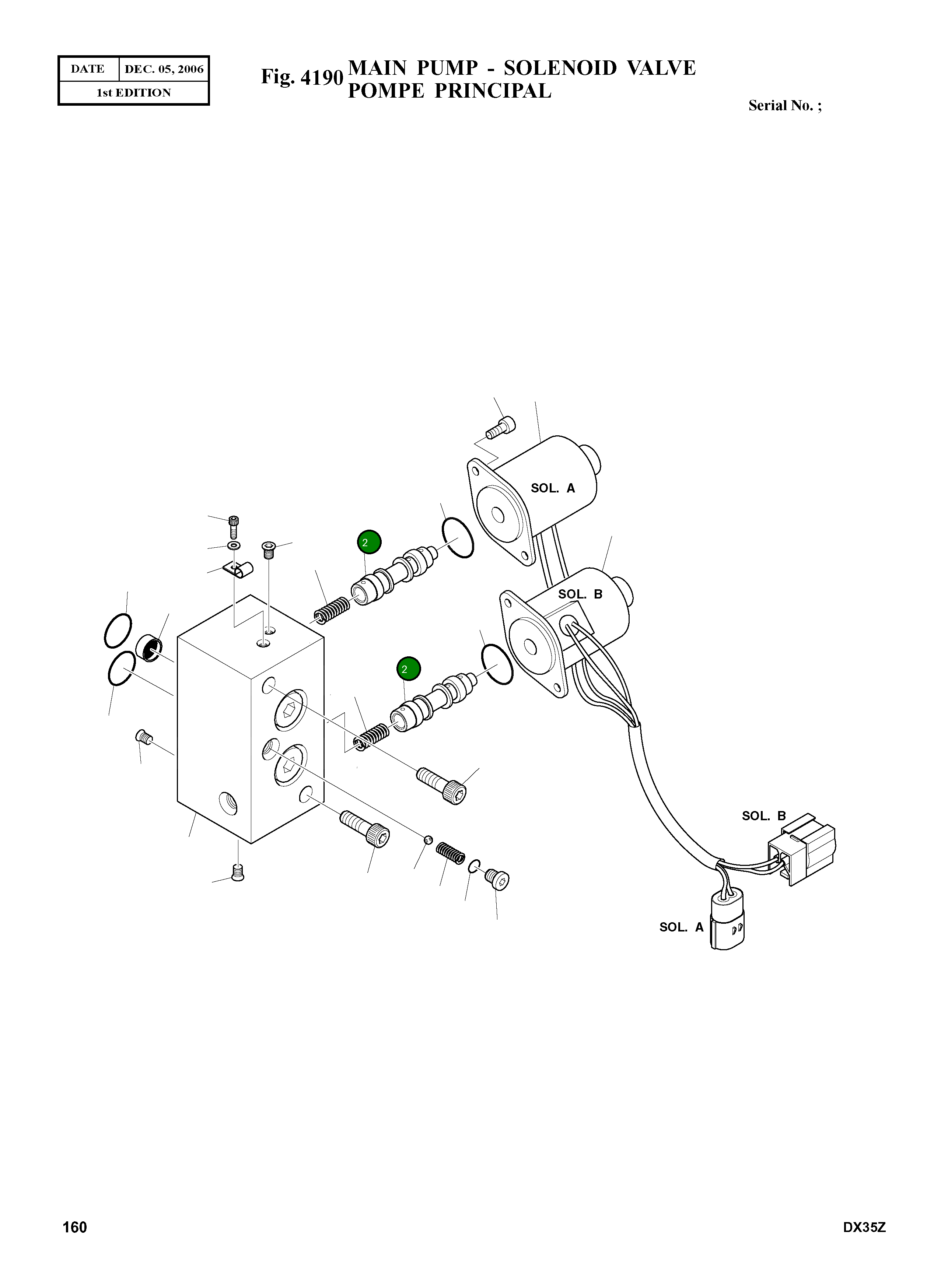 | DATE | DEC. 05, 2006 |
|---|---|
| 1st EDITION | |

Fig. 4190 MAIN PUMP - SOLENOID VALVE
POMPE PRINCIPAL

Serial No. ;

SOL. A

2

SOL. B

2

SOL. B

SOL. A

160

DX35Z