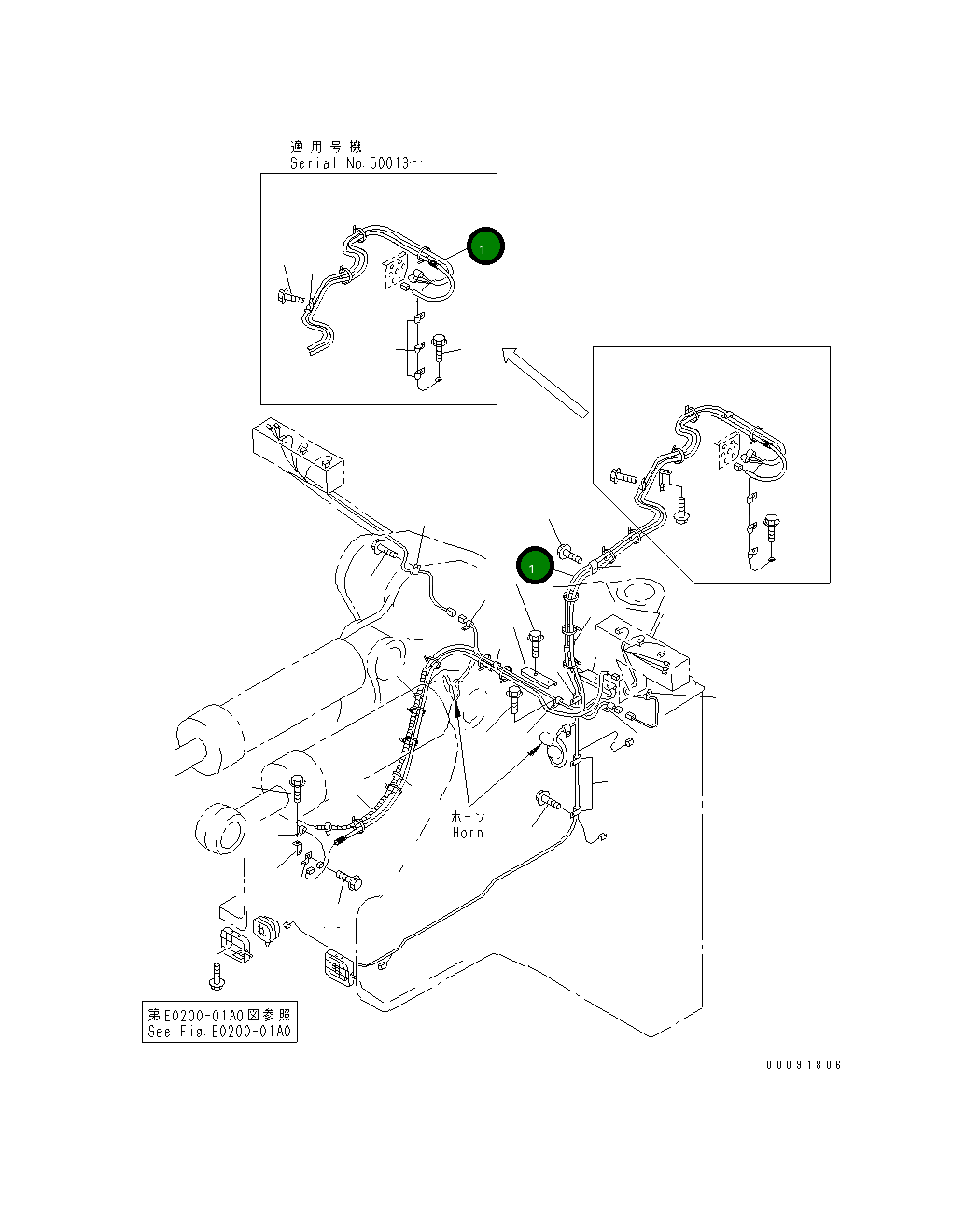 適用号機
Serial No.50013～

1

1

ホーン
Horn

第E0200-01A0図参照
See Fig.E0200-01A0

00091806