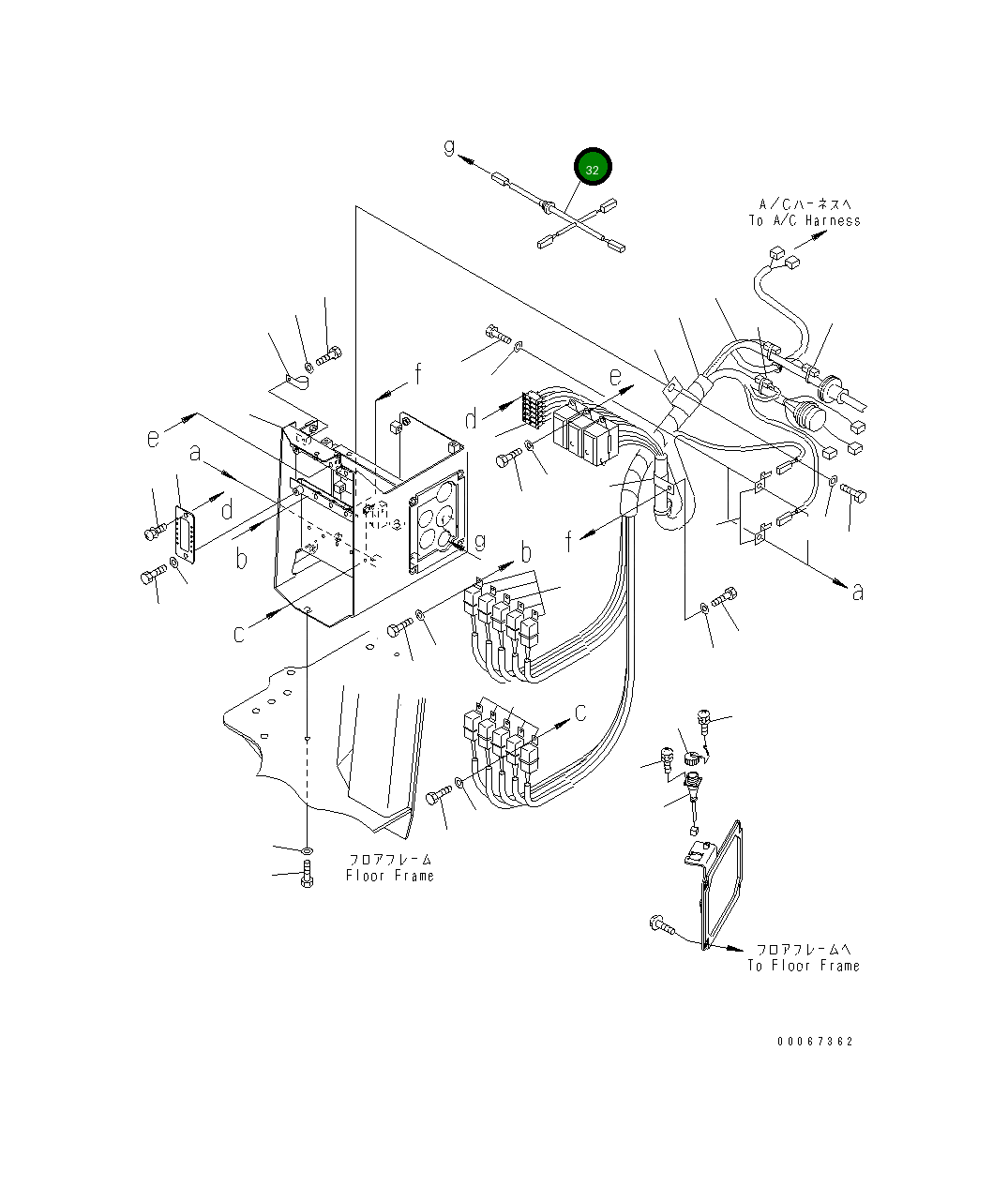 g

32

A/Cハーネスへ
To A/C Harness

f

e

d

e

a

d

b

g

b

f

a

c

c

フロアフレーム
Floor Frame

フロアフレームへ
To Floor Frame

00067362