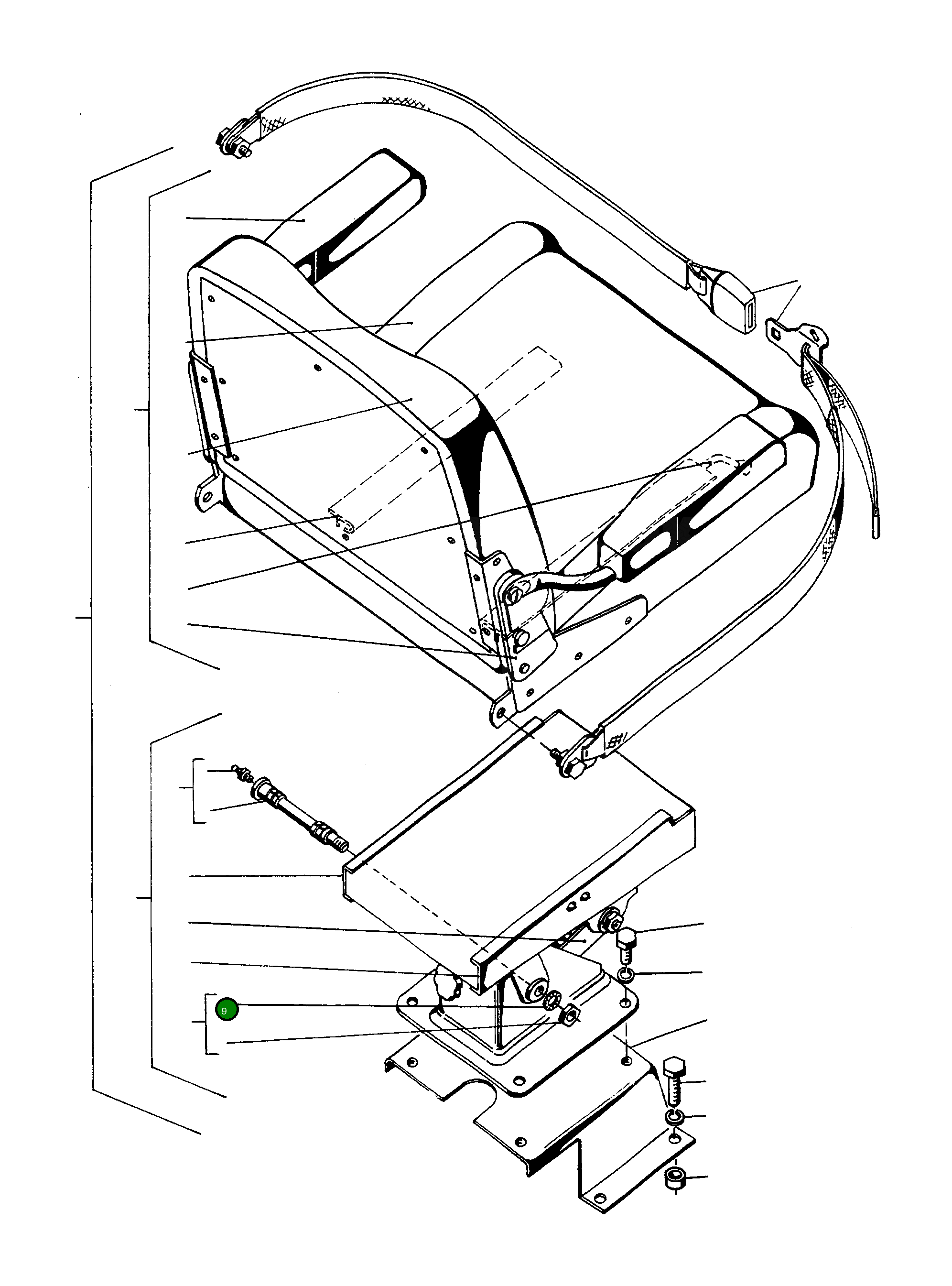 9