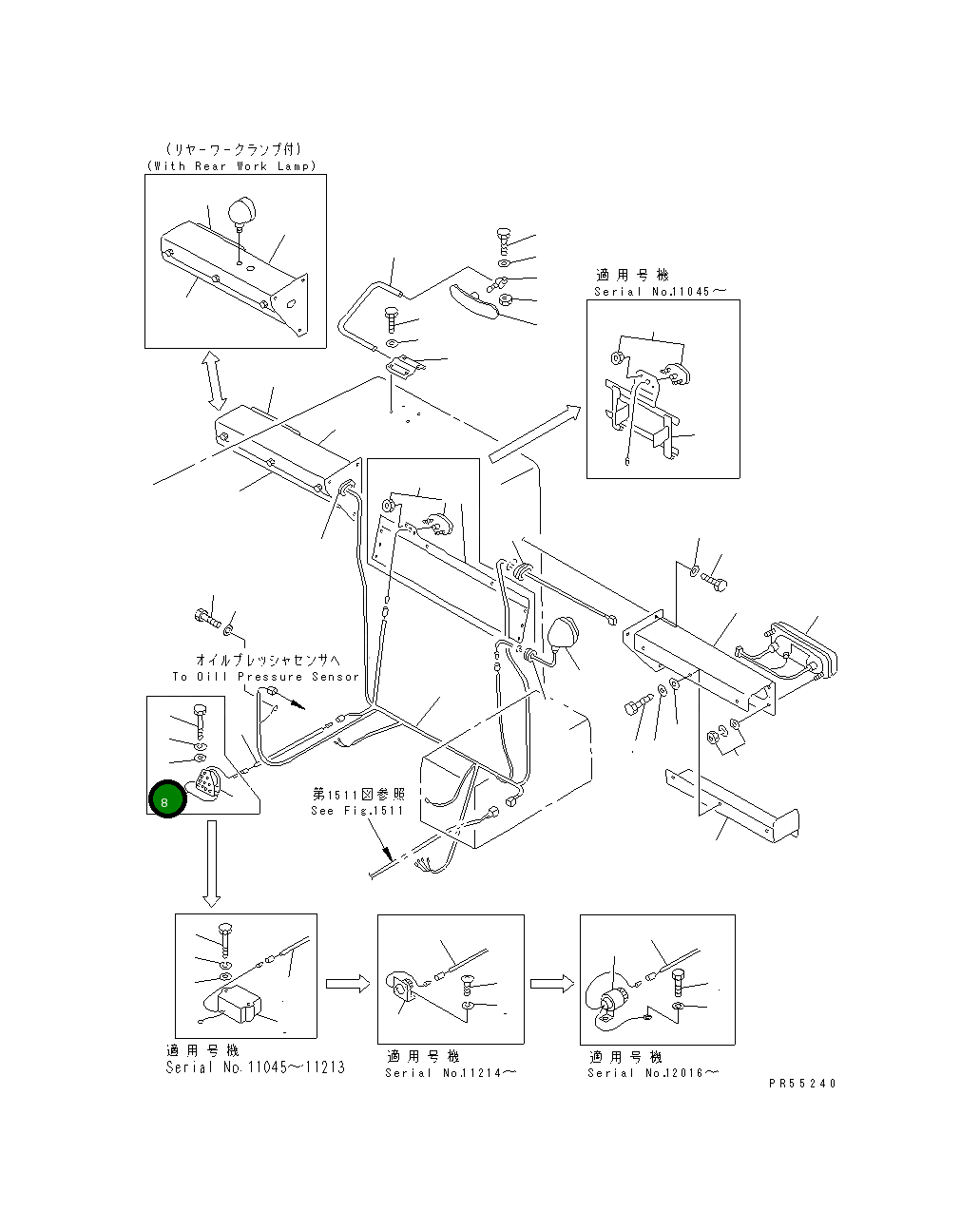 (リヤーワークランプ付)
(With Rear Work Lamp)

適用号機
Serial No.11045～

オイルプレッシャセンサへ
To Oill Pressure Sensor

8

第1511図参照
See Fig.1511

適用号機
Serial No.11045～11213

適用号機
Serial No.11214～

適用号機
Serial No.12016～

PR55240