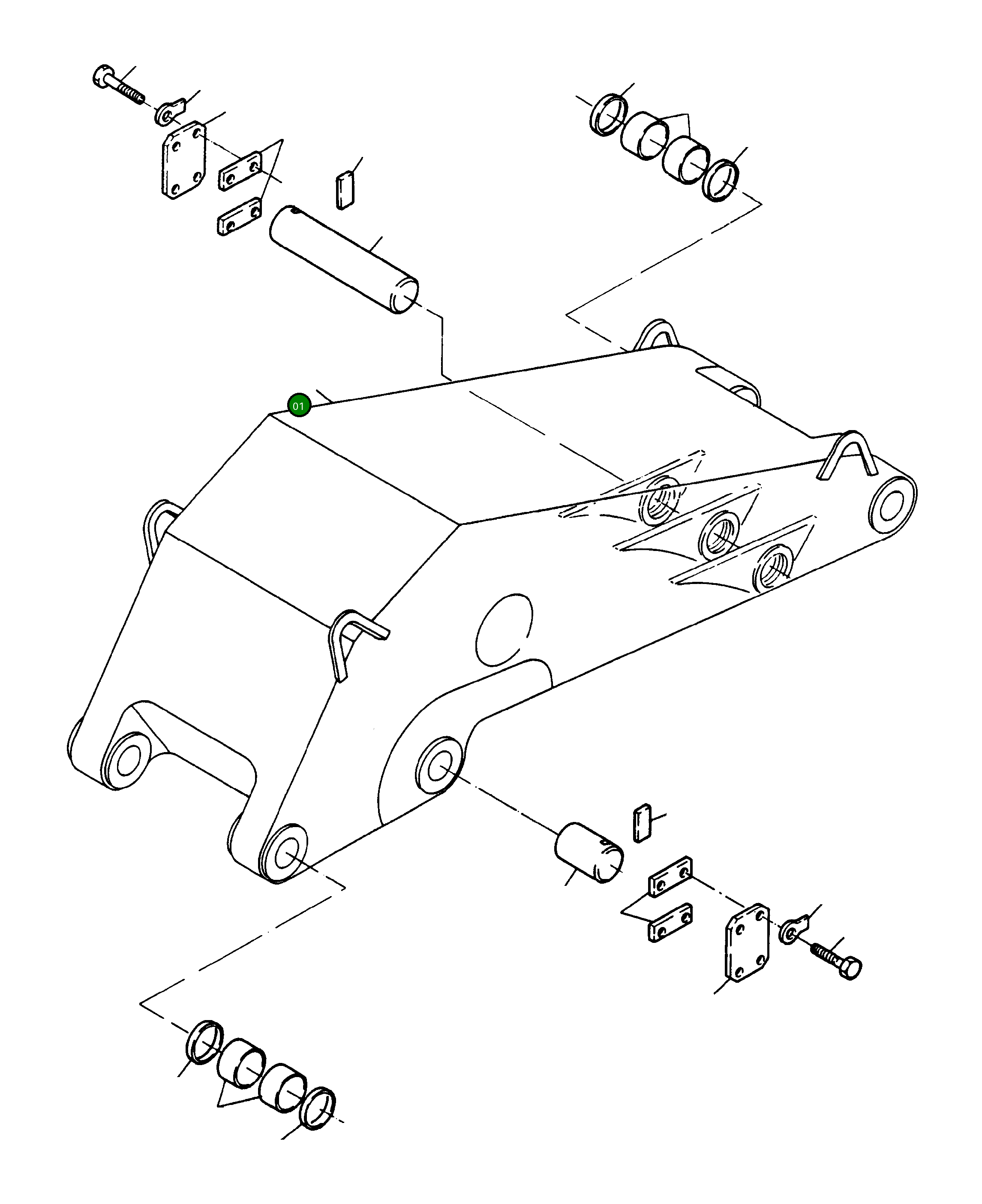 01