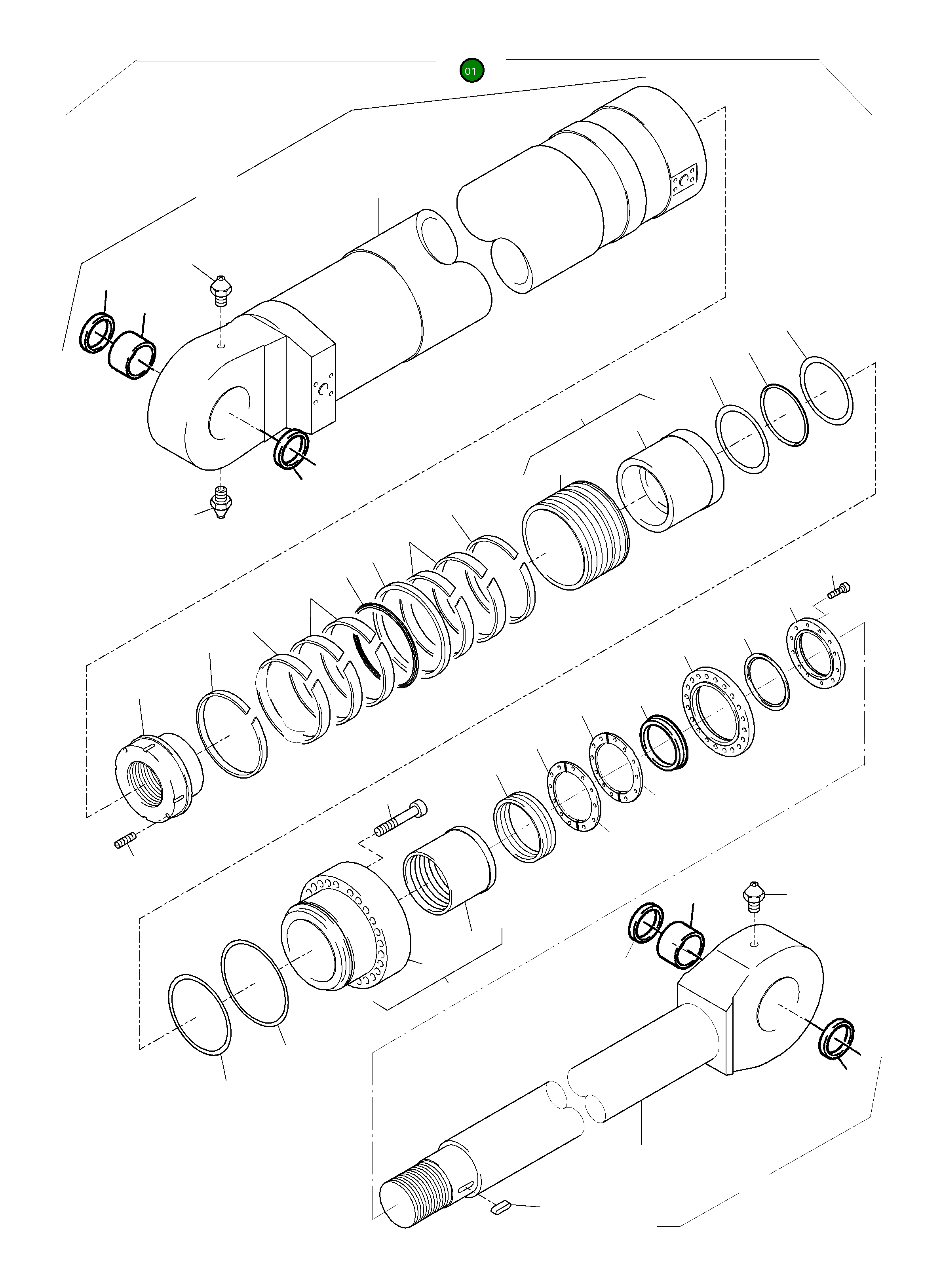 01