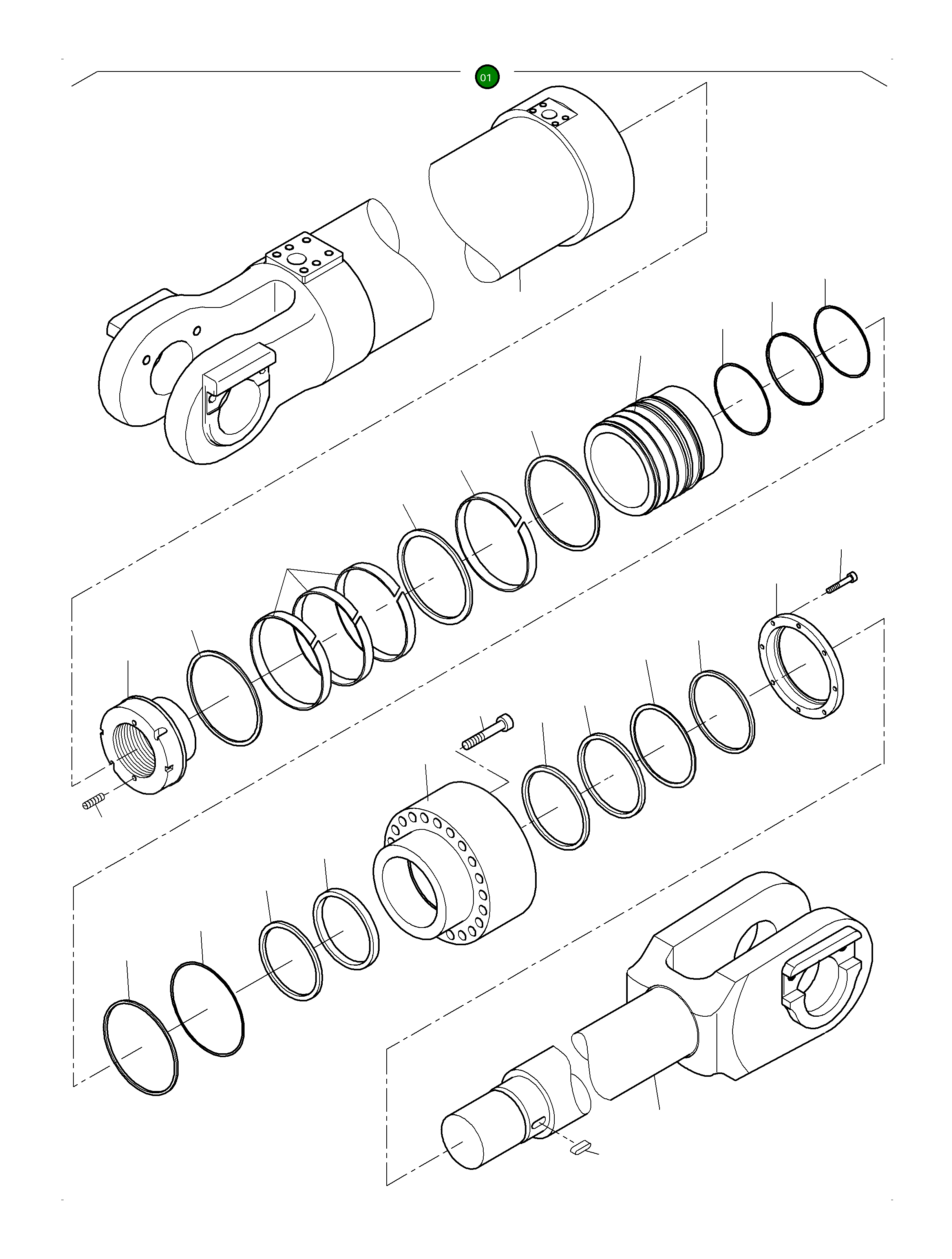 01