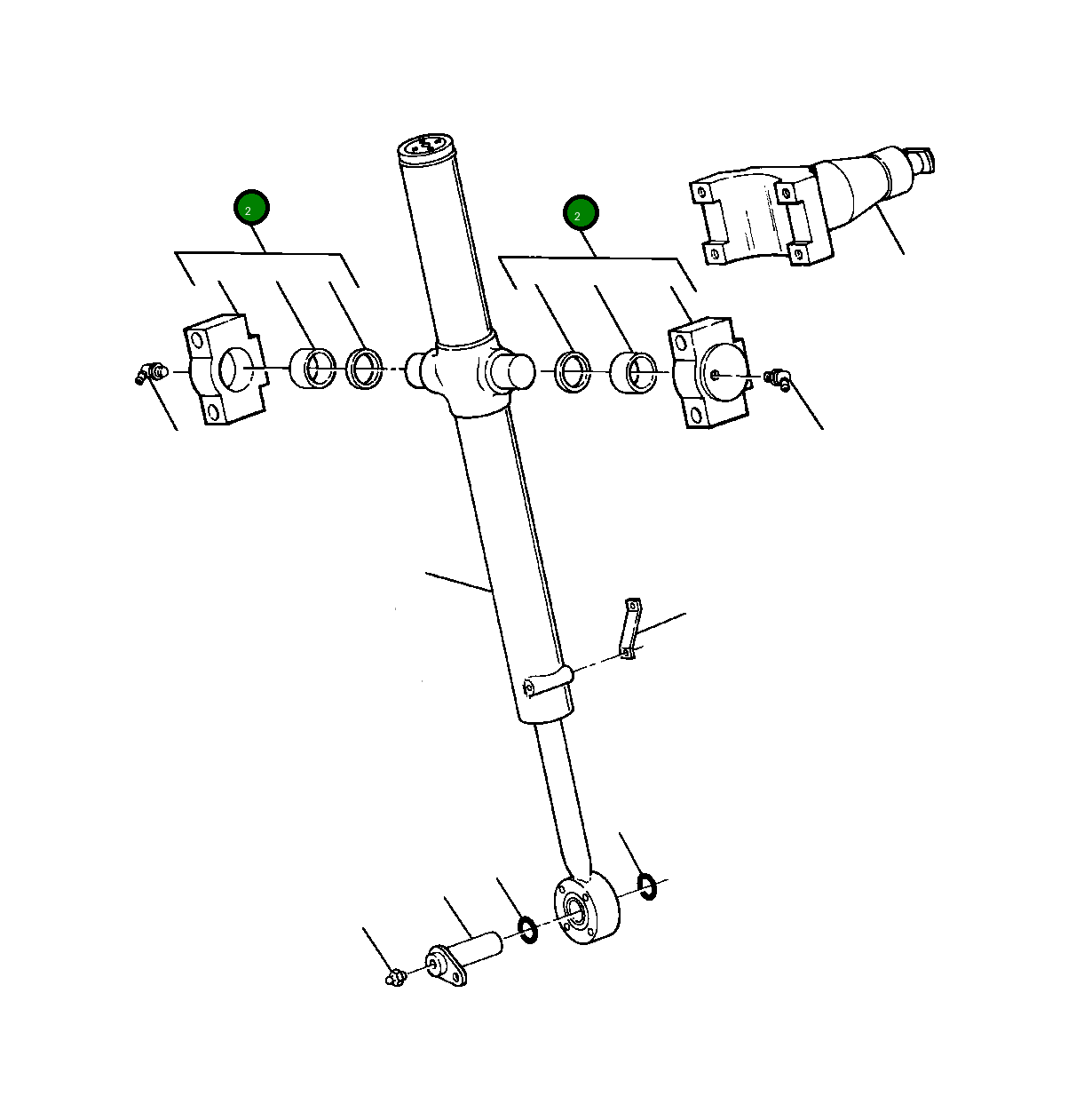 2

2