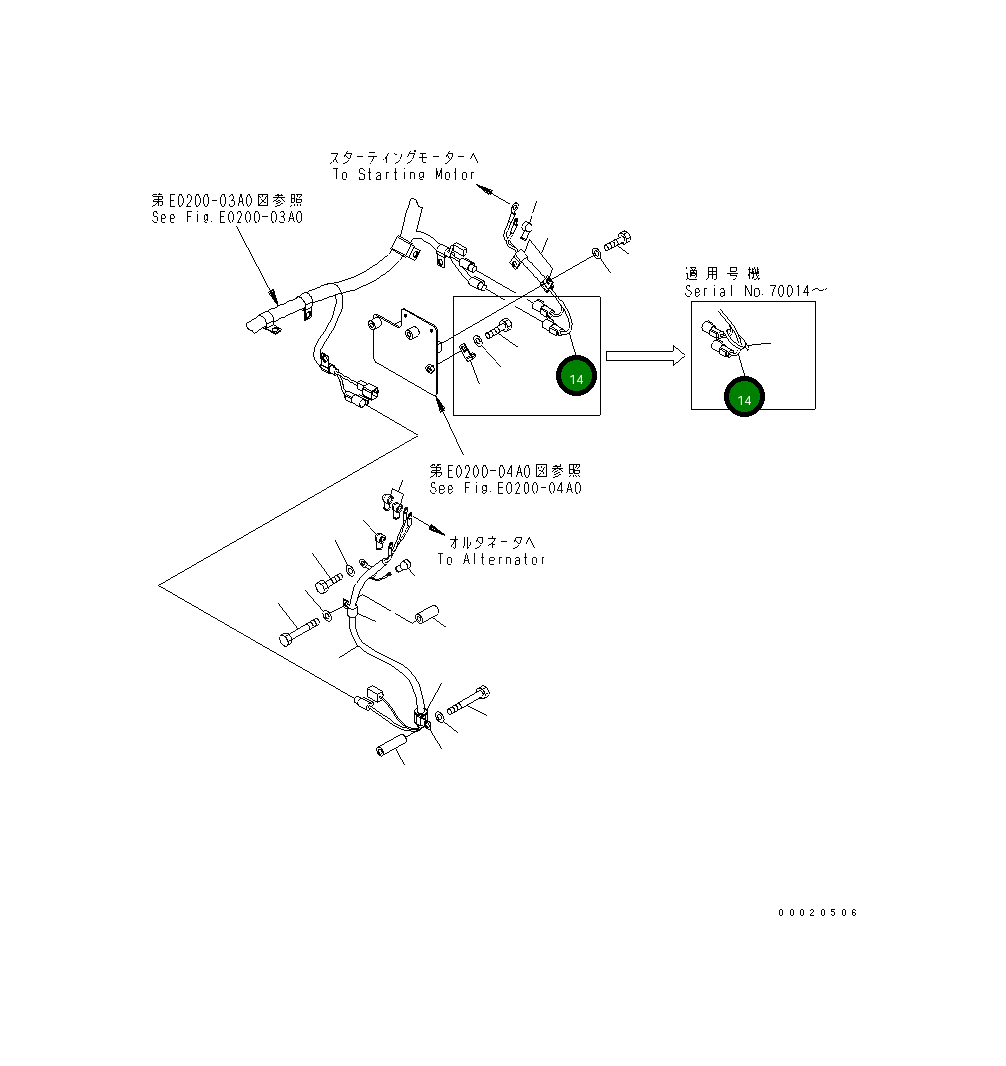 スターティングモーターへ
To Starting Motor

第E0200-03A0図参照
See Fig.E0200-03A0

適用号機
Serial No.70014～

14

14

第E0200-04A0図参照
See Fig.E0200-04A0

オルタネータへ
To Alternator

00020506