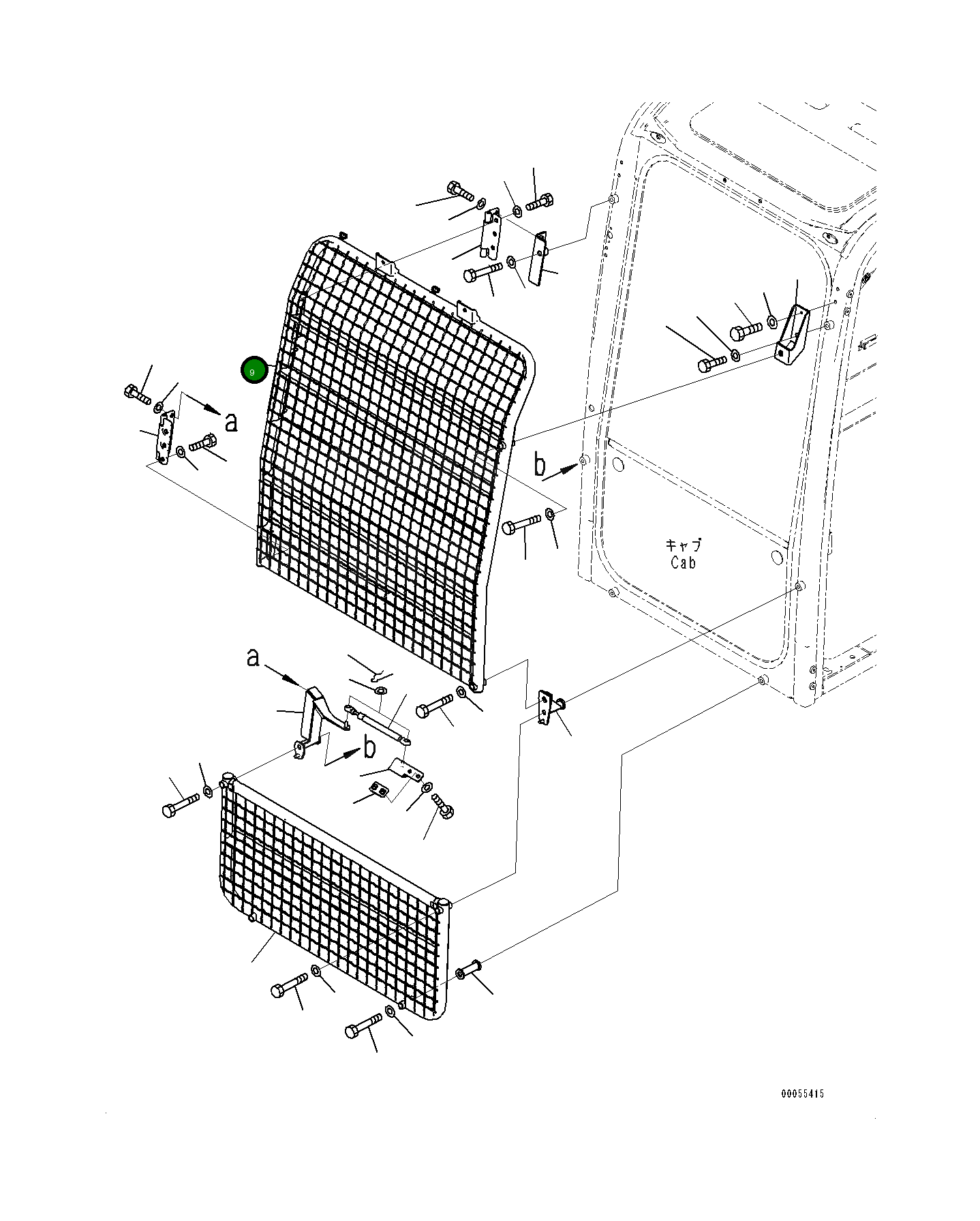 9

a

b

キャブ
Cab

a

b

00055415