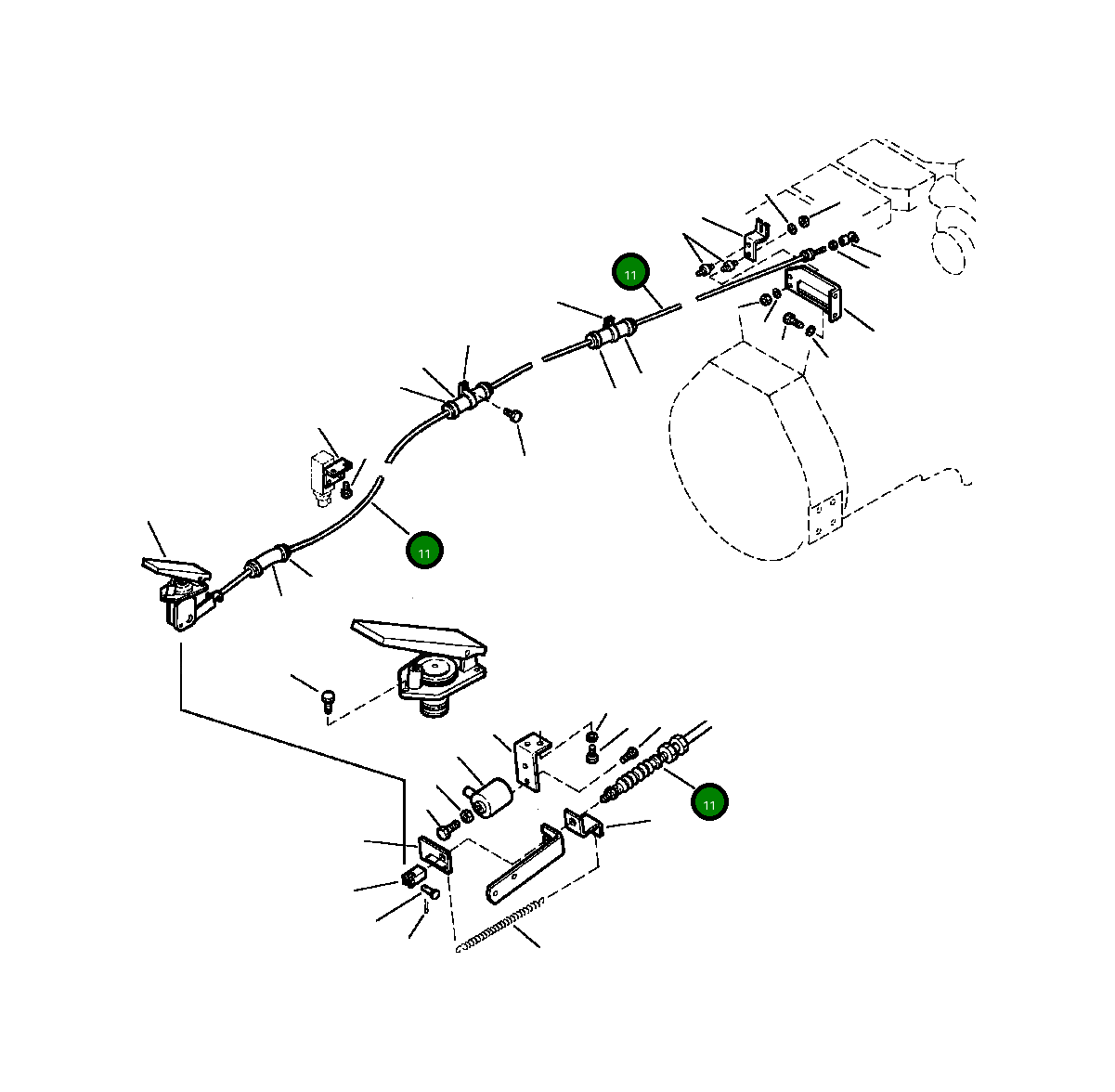 11

11

11