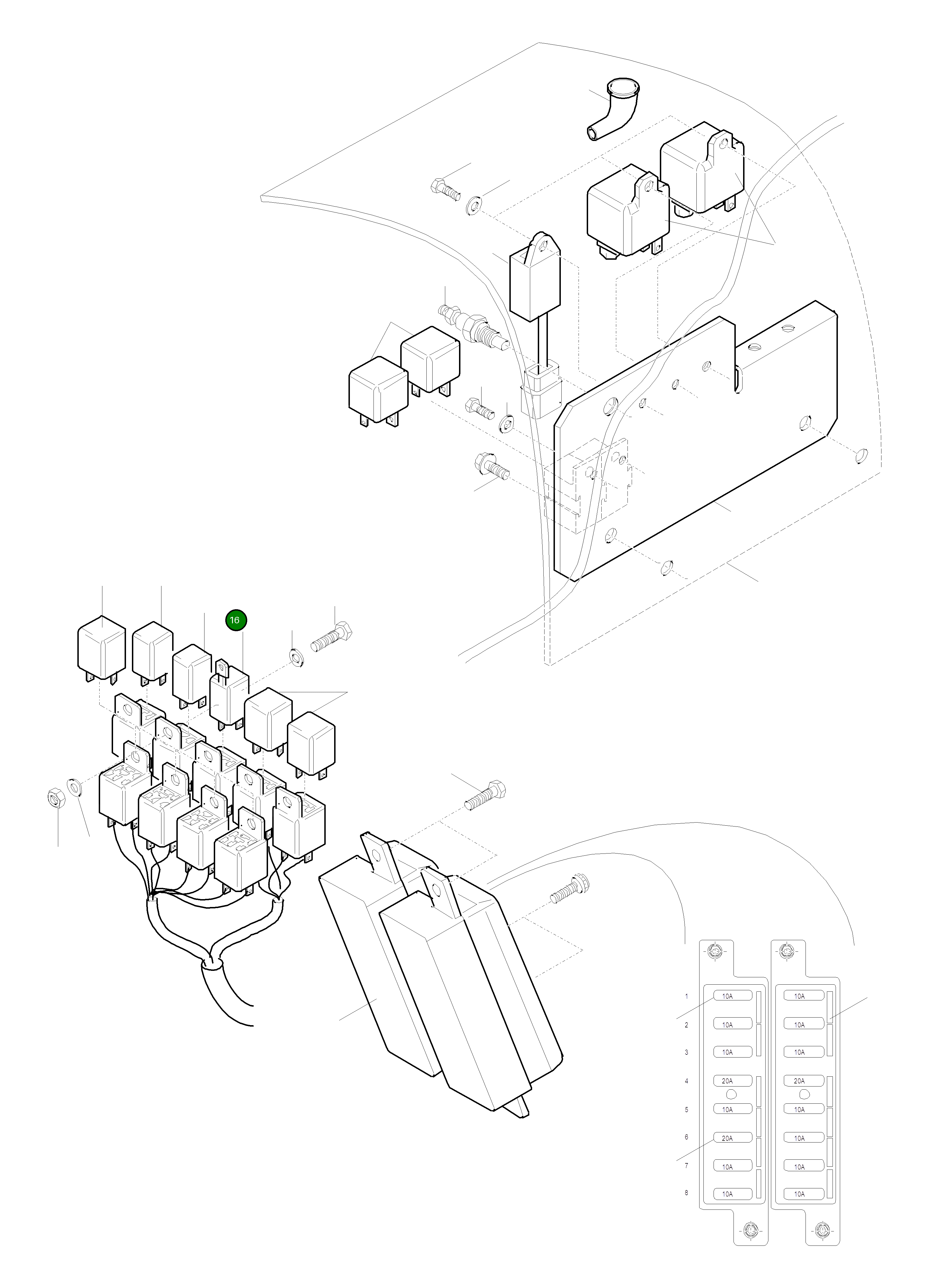 16

1 10A 10A
2 10A 10A
3 10A 10A
4 20A 20A
5 10A 10A
6 20A 10A
7 10A 10A
8 10A 10A