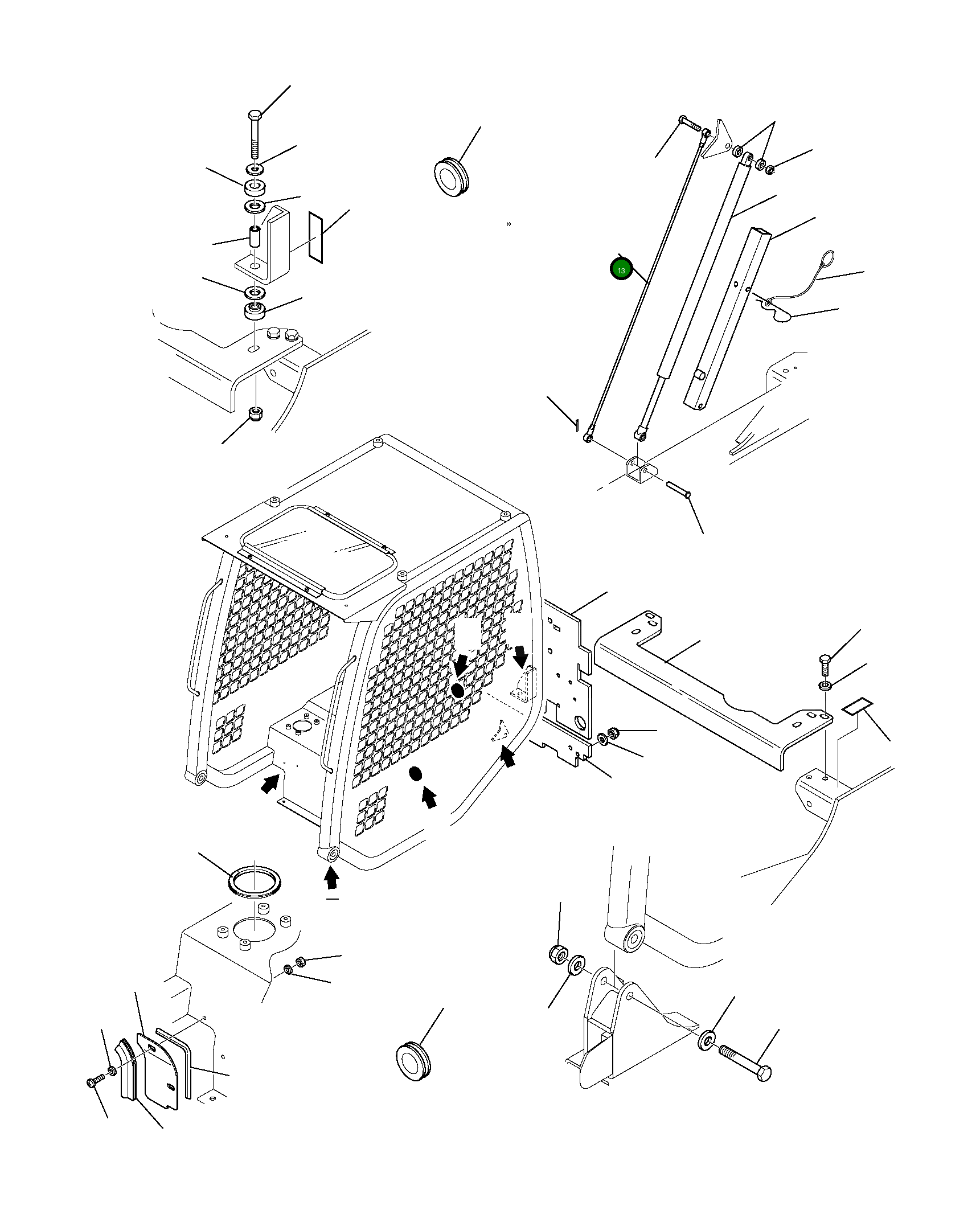 »

13