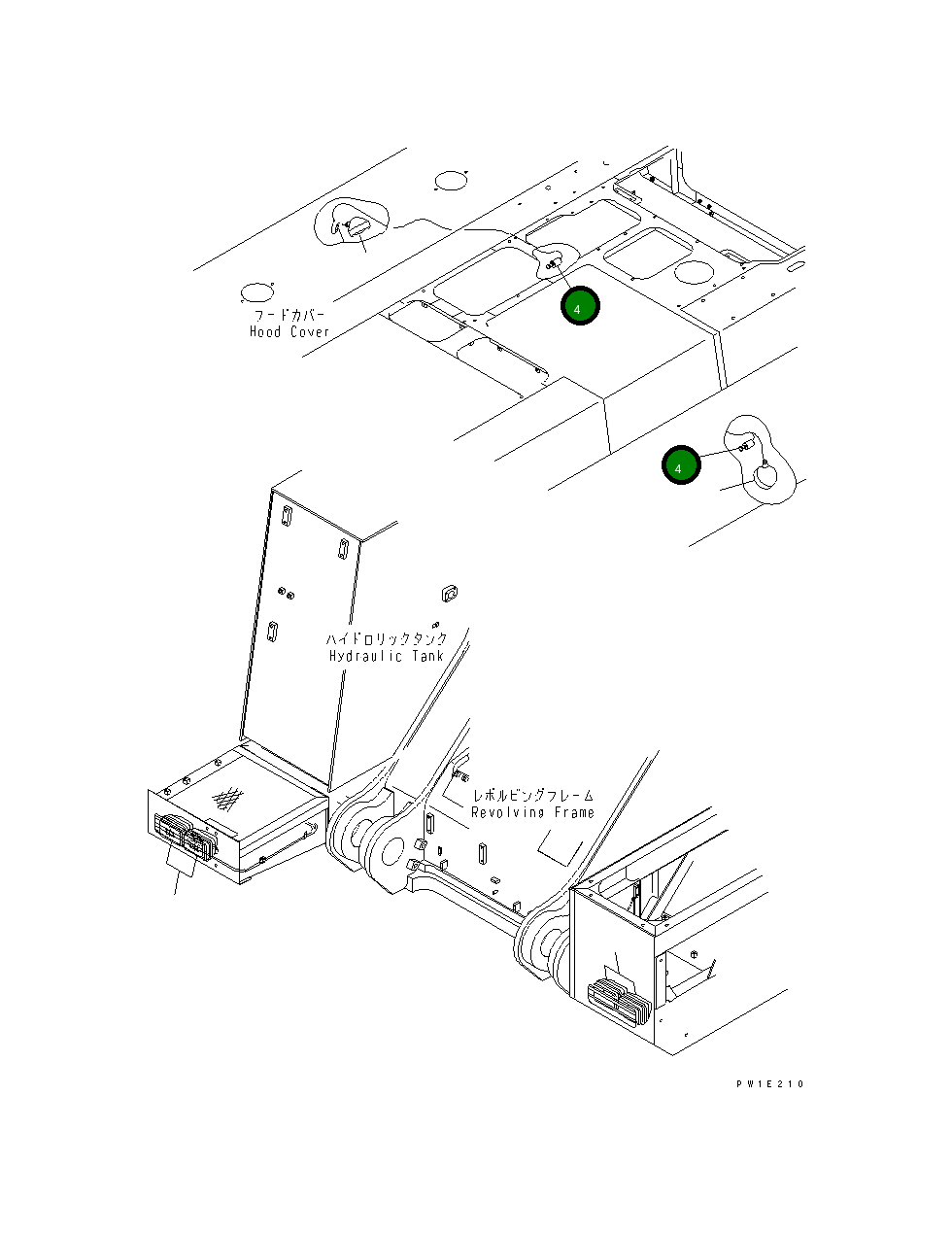 フードカバー
Hood Cover

4

4

ハイドロリックタンク
Hydraulic Tank

レボルビングフレーム
Revolving Frame

PW1E210