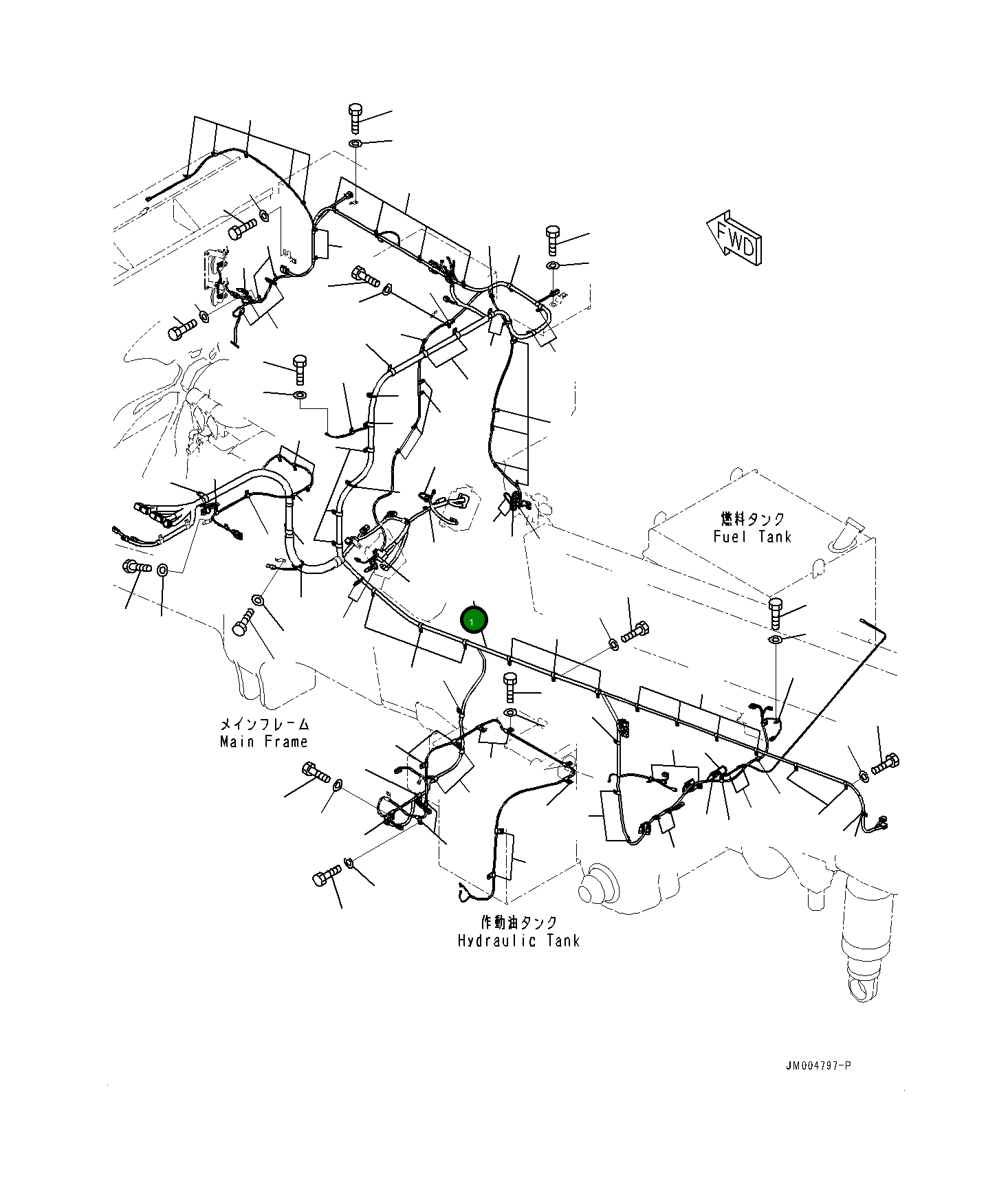 FWD

燃料タンク
Fuel Tank

1

メインフレーム
Main Frame

作動油タンク
Hydraulic Tank

JM004797-P