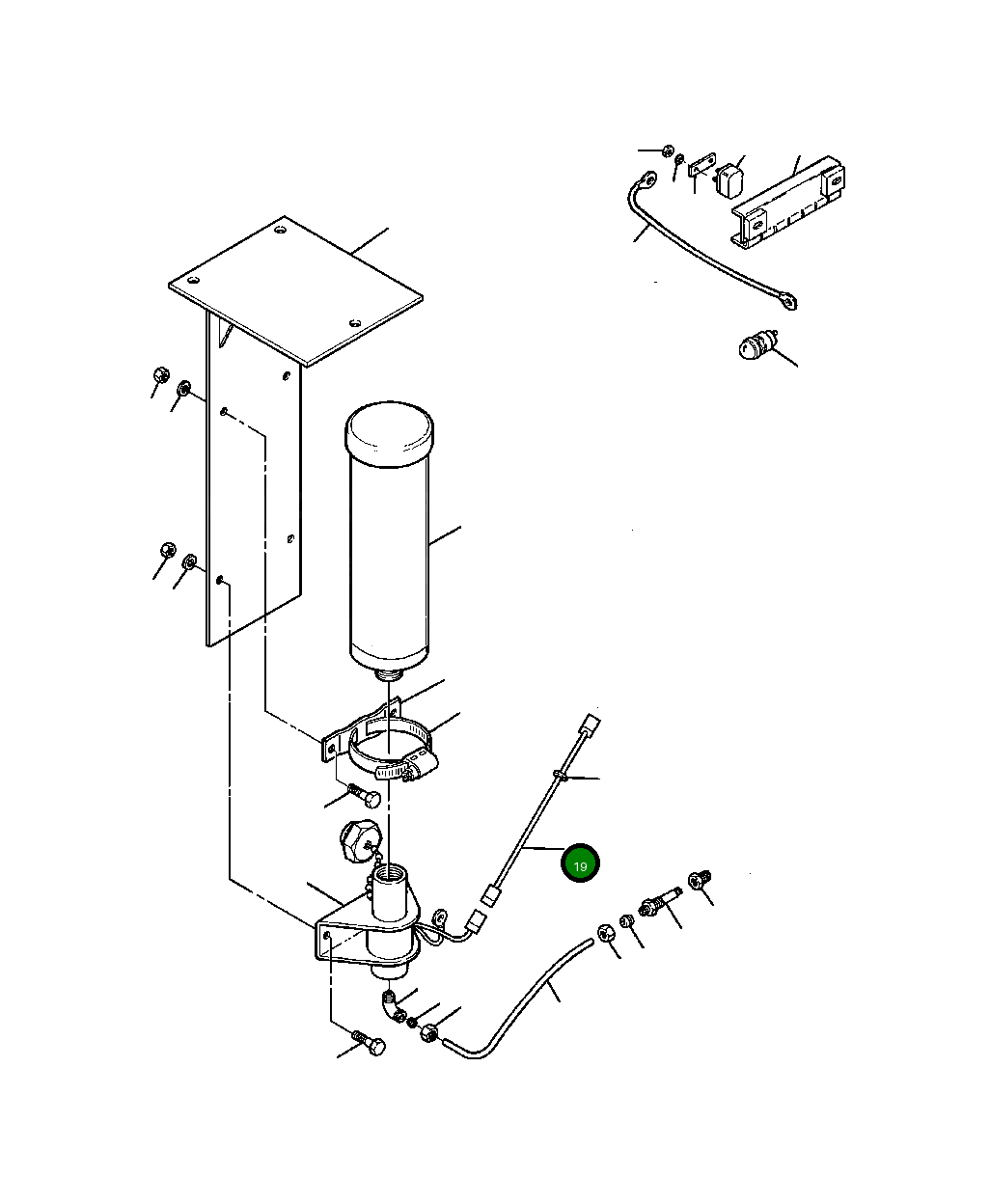 19