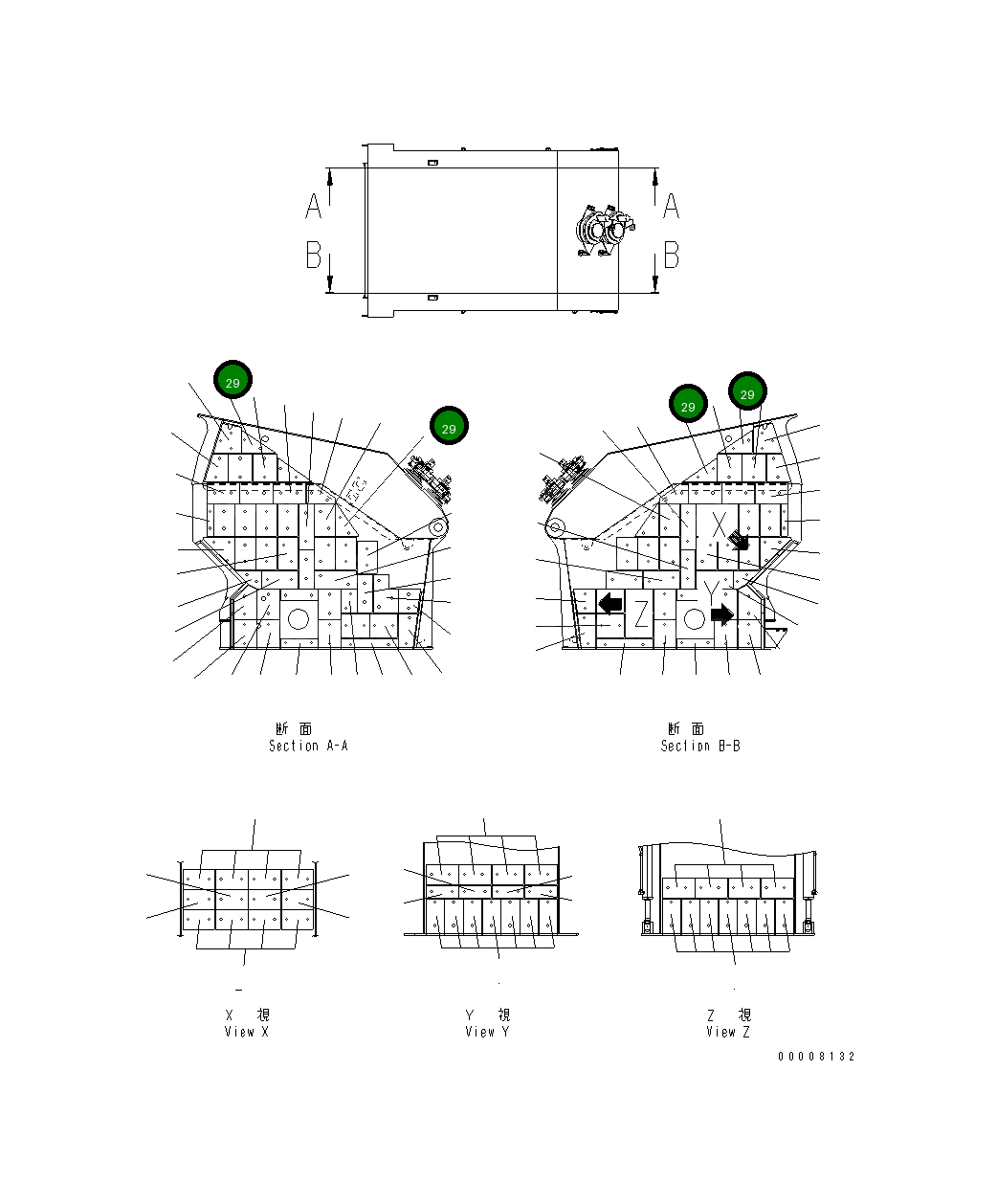 A
B
A
B

29
29
29
29

X
Y
Z

断 面
Section A-A

断 面
Section B-B

X 視
View X

Y 視
View Y

Z 視
View Z

00008132