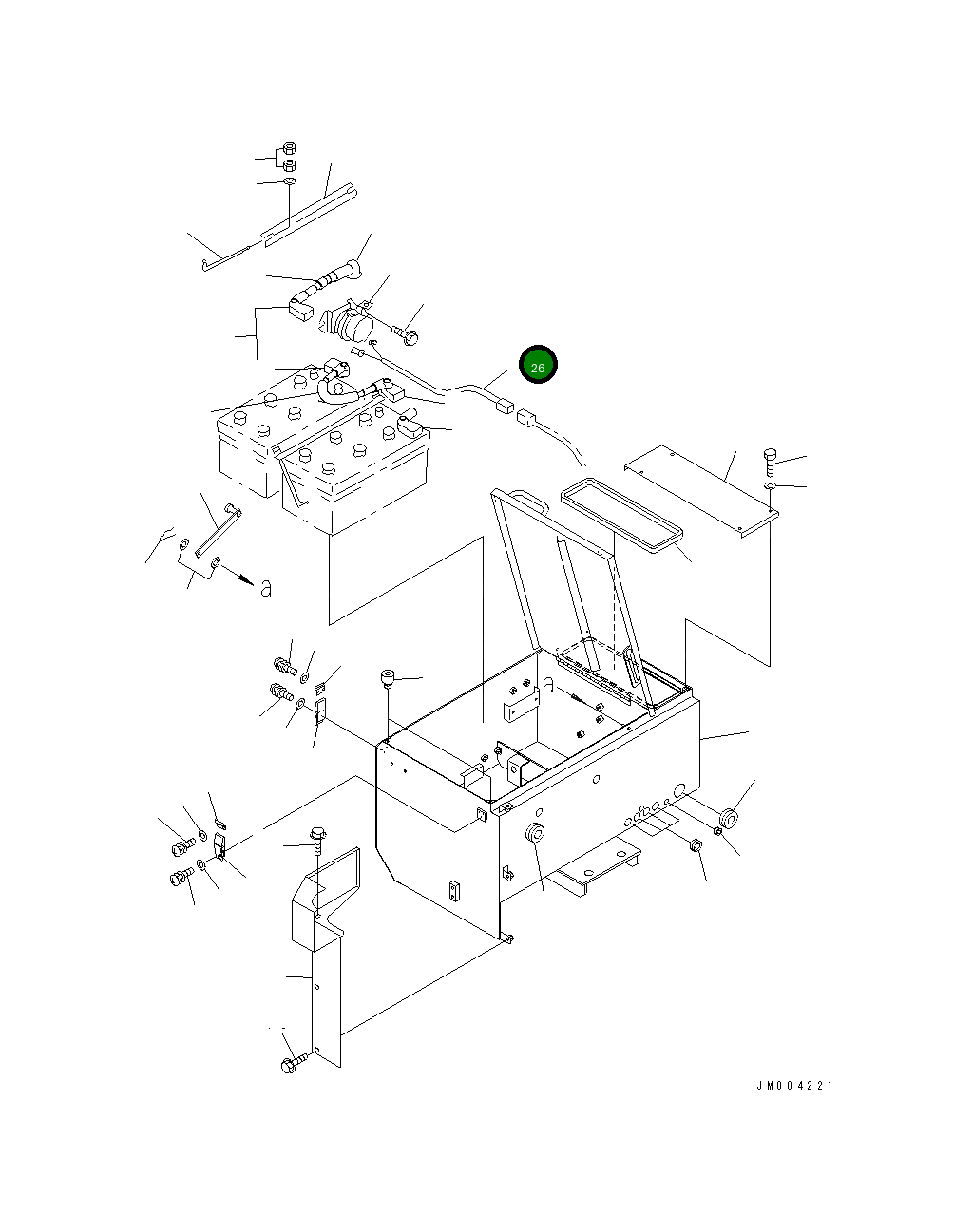 26

a

a

JM004221